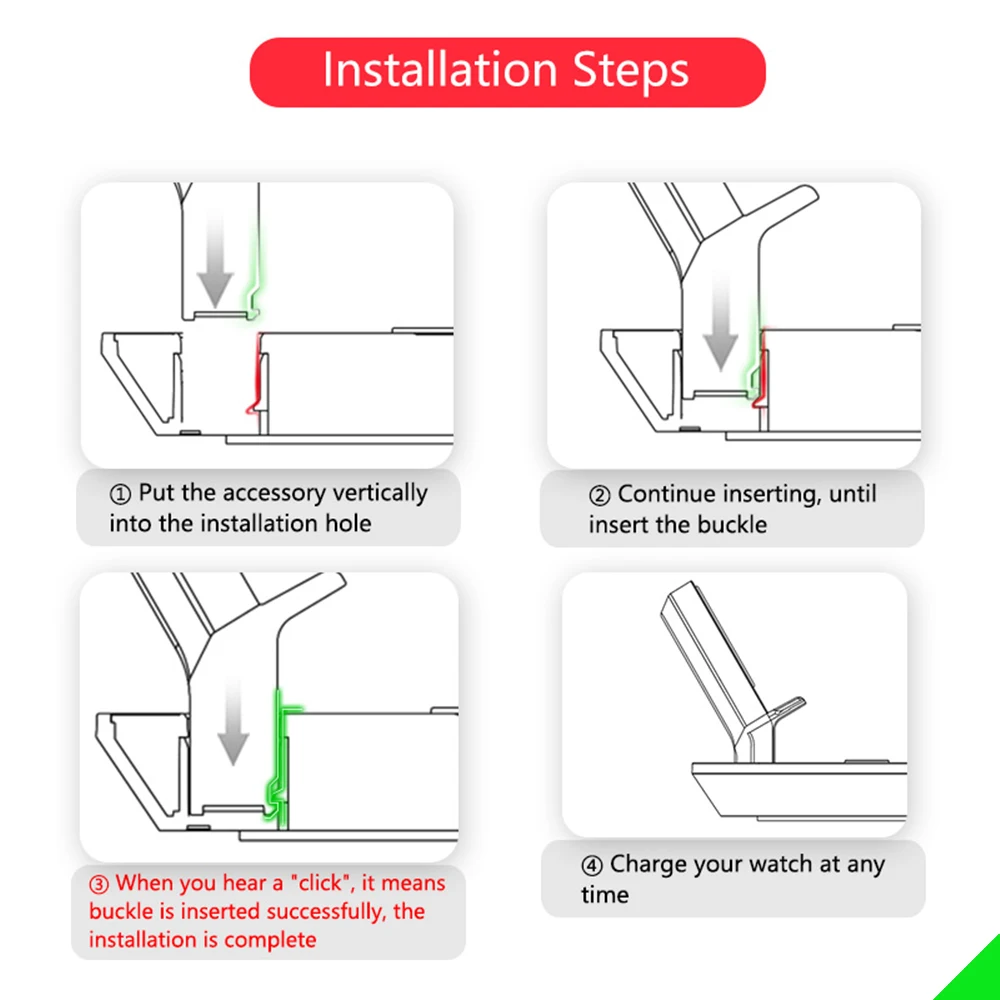 Installation Steps

① Put the accessory vertically into the installation hole

② Continue inserting, until insert the buckle

③ When you hear a "click", it means buckle is inserted successfully, the installation is complete

④ Charge your watch at any time