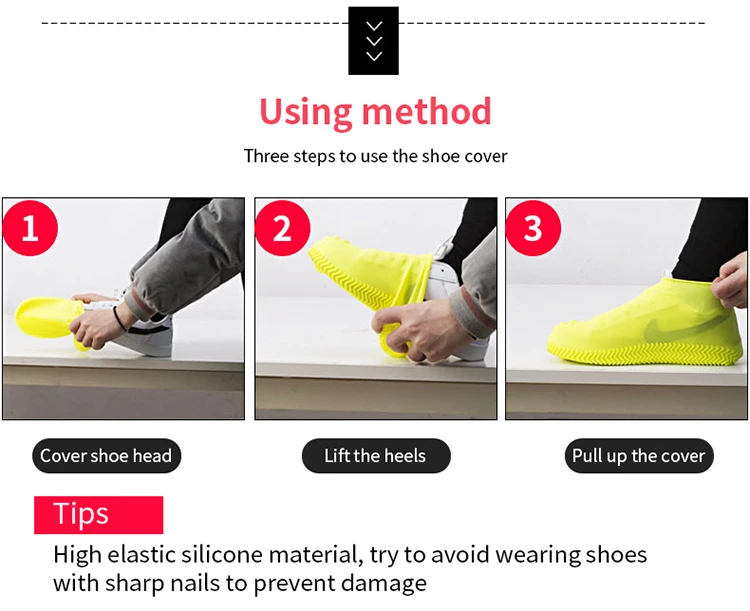 Using method

Three steps to use the shoe cover

1

2

3

Cover shoe head

Lift the heels

Pull up the cover

Tips

High elastic silicone material, try to avoid wearing shoes with sharp nails to prevent damage