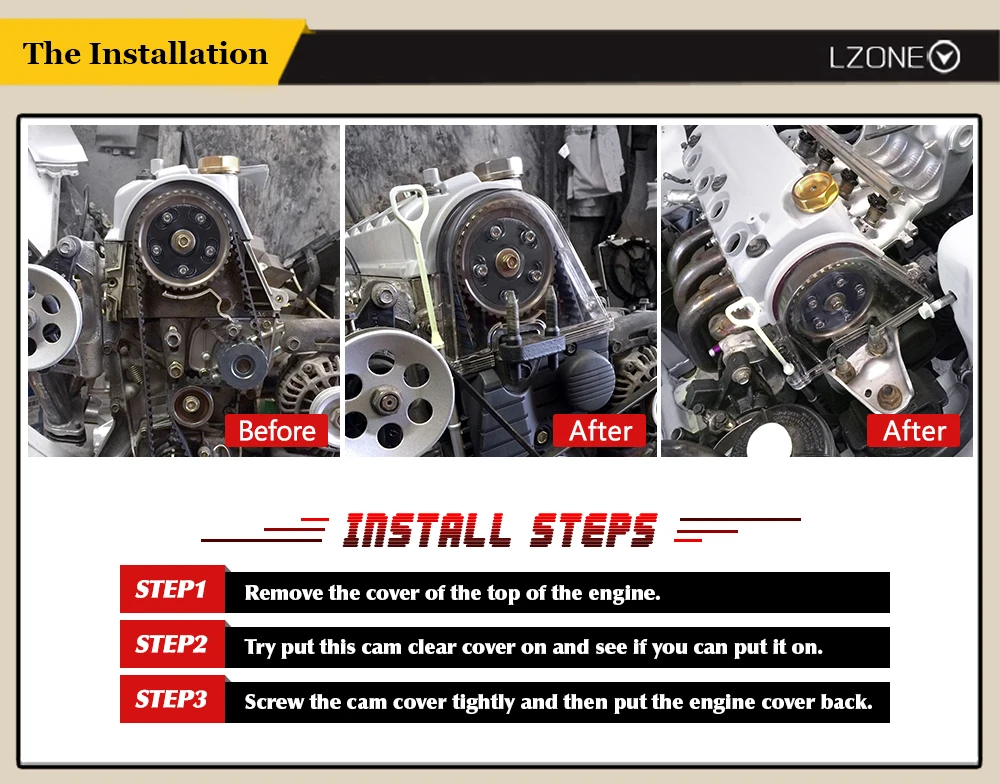 The Installation

LZONE

Before

After

After

INSTALL STEPS

STEP1 Remove the cover of the top of the engine.

STEP2 Try put this cam clear cover on and see if you can put it on.

STEP3 Screw the cam cover tightly and then put the engine cover back.