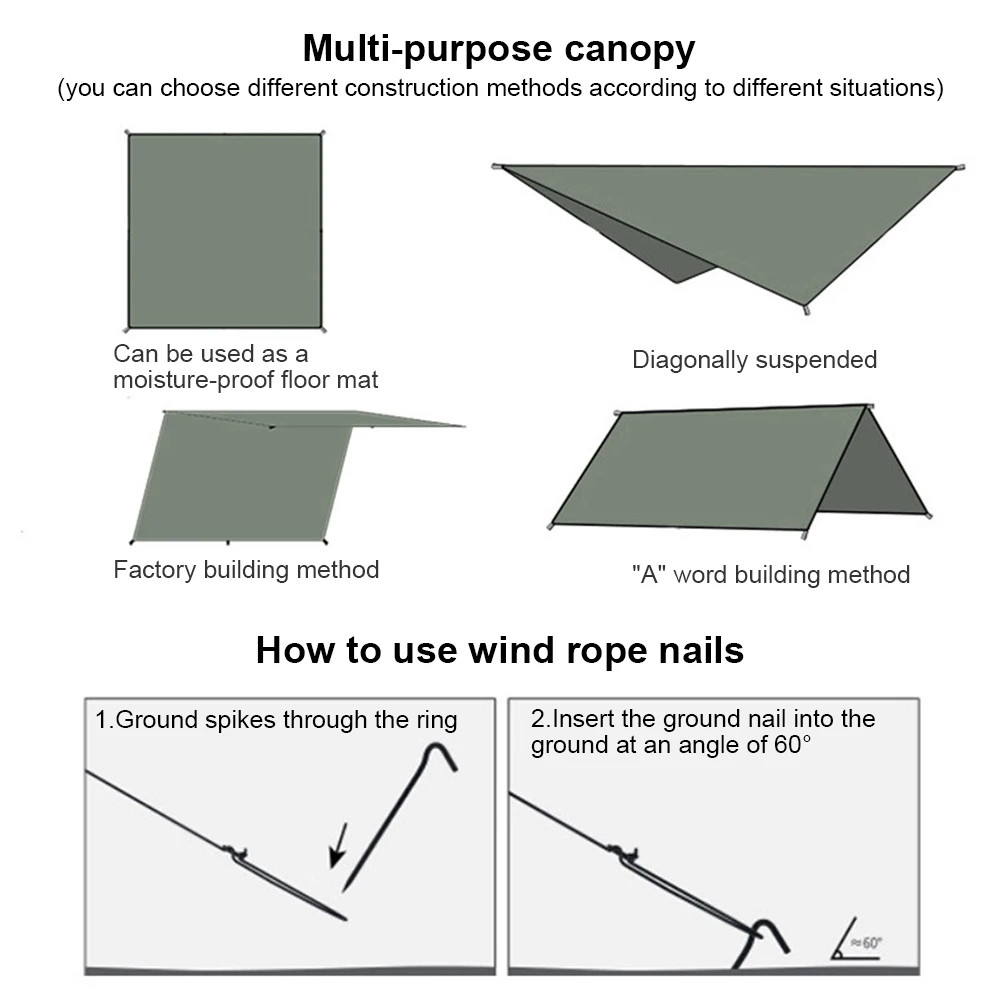 Multi-purpose canopy
(you can choose different construction methods according to different situations)

Can be used as a moisture-proof floor mat

Diagonally suspended

Factory building method

"A" word building method

How to use wind rope nails

1.Ground spikes through the ring

2.Insert the ground nail into the ground at an angle of 60°

≈60°