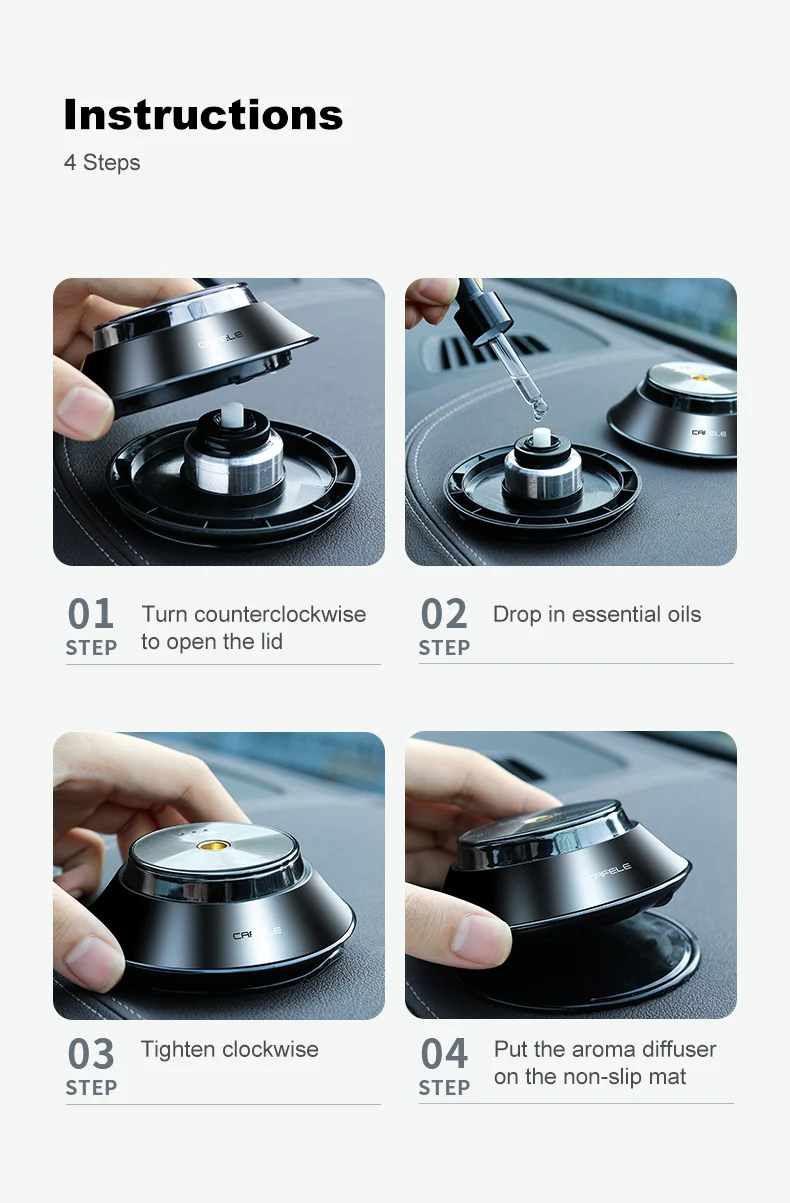 Instructions
4 Steps

CAFELE

CAFELE

01
STEP
Turn counterclockwise to open the lid

02
STEP
Drop in essential oils

CAFELE

CAFELE

03
STEP
Tighten clockwise

04
STEP
Put the aroma diffuser on the non-slip mat