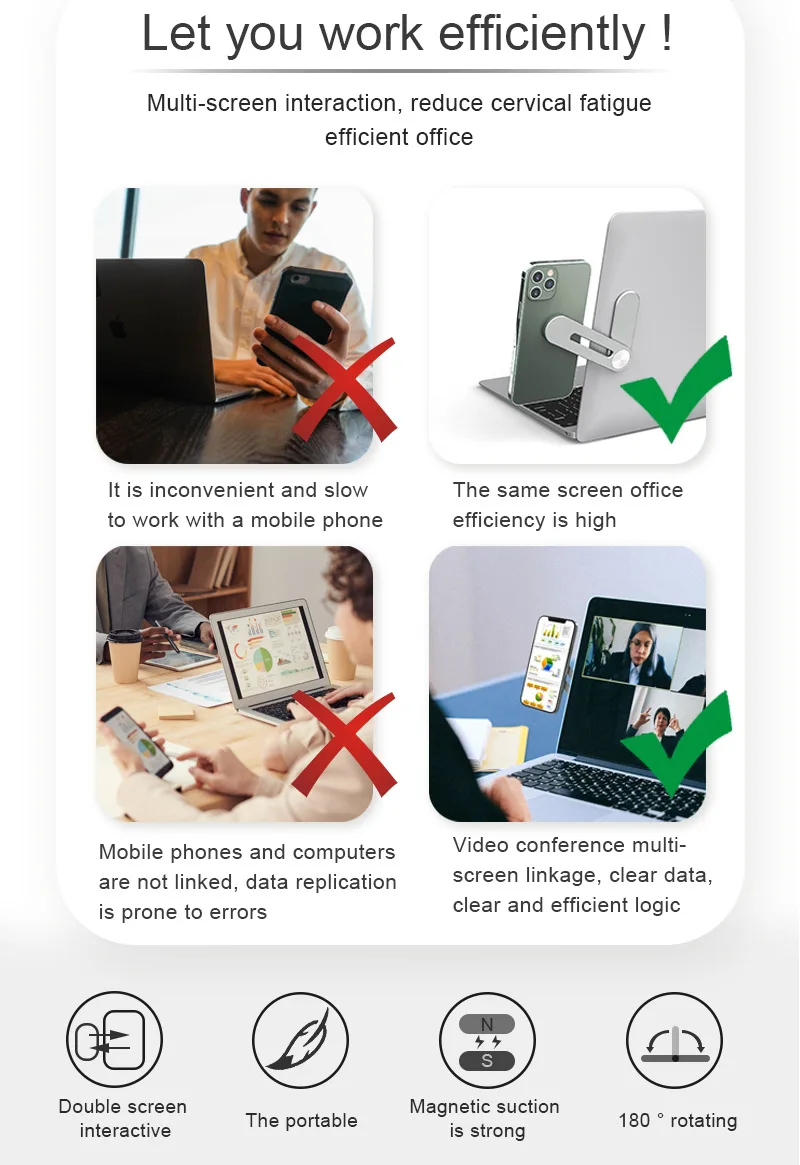 Let you work efficiently !

Multi-screen interaction, reduce cervical fatigue efficient office

It is inconvenient and slow to work with a mobile phone

The same screen office efficiency is high

Mobile phones and computers are not linked, data replication is prone to errors

Video conference multi-screen linkage, clear data, clear and efficient logic

Double screen interactive

The portable

N
S
Magnetic suction is strong

180 ° rotating