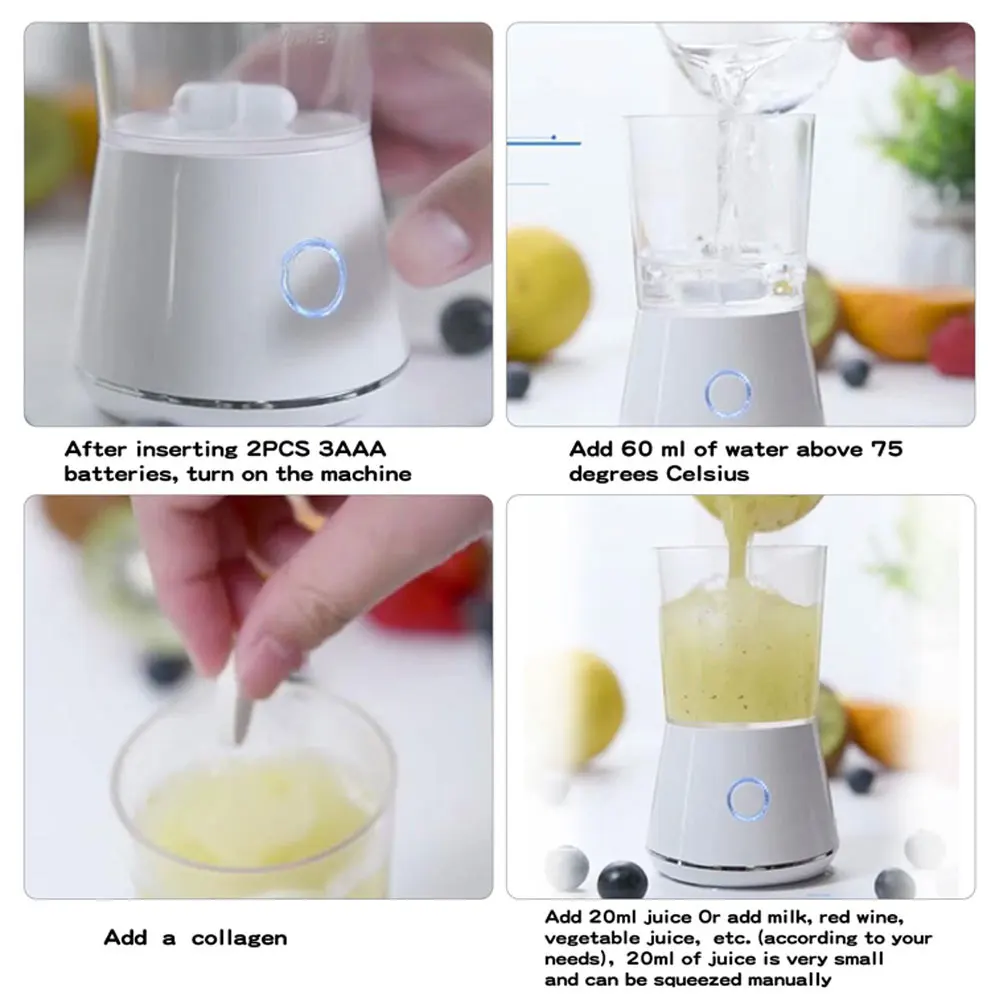 After inserting 2PCS 3AAA batteries, turn on the machine

Add 60 ml of water above 75 degrees Celsius

Add a collagen

Add 20ml juice Or add milk, red wine, vegetable juice, etc. (according to your needs), 20ml of juice is very small and can be squeezed manually