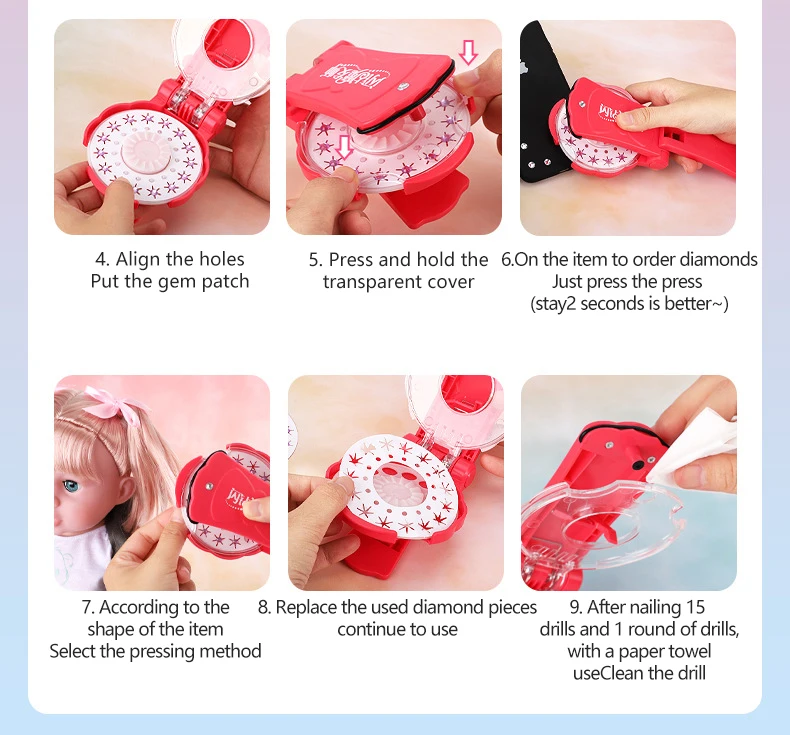 4. Align the holes
Put the gem patch

5. Press and hold the
transparent cover

6.On the item to order diamonds
Just press the press
(stay2 seconds is better~)

7. According to the
shape of the item
Select the pressing method

8. Replace the used diamond pieces
continue to use

9. After nailing 15
drills and 1 round of drills,
with a paper towel
useClean the drill