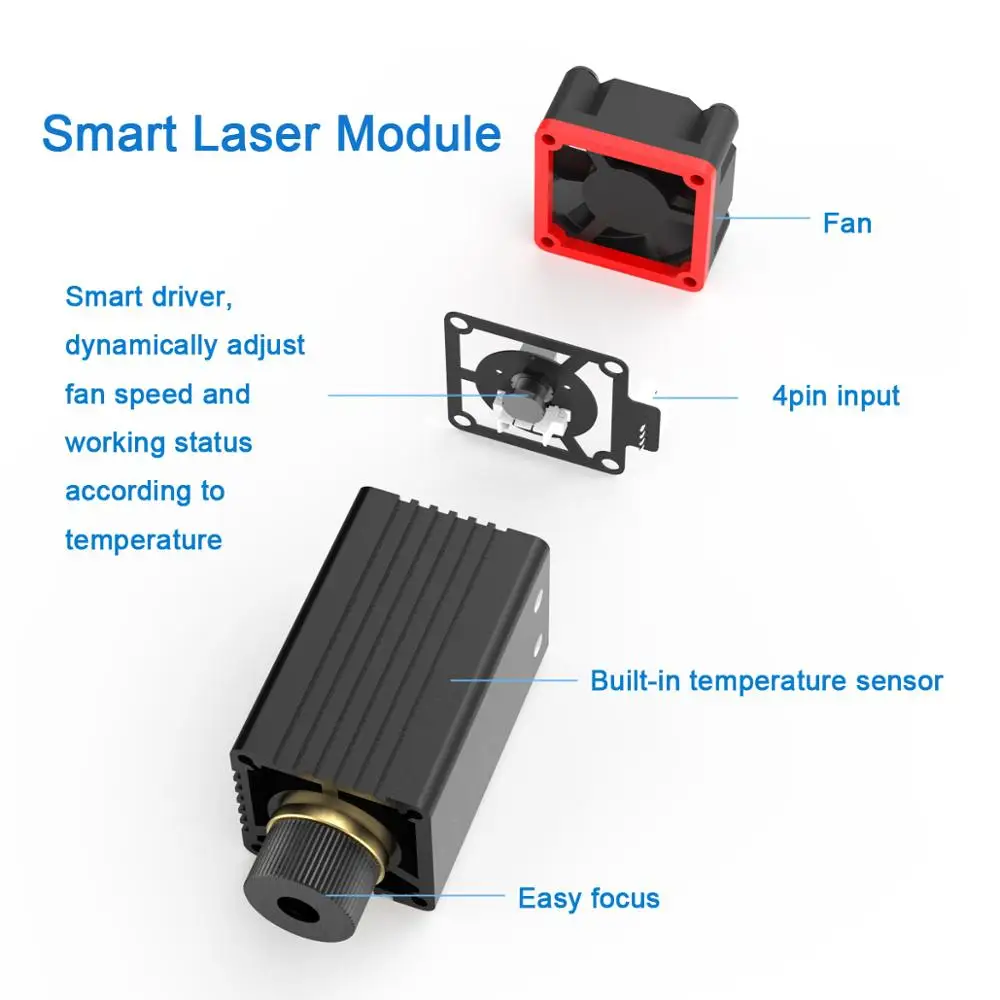 Smart Laser Module

Fan

Smart driver, dynamically adjust fan speed and working status according to temperature

4pin input

Built-in temperature sensor

Easy focus