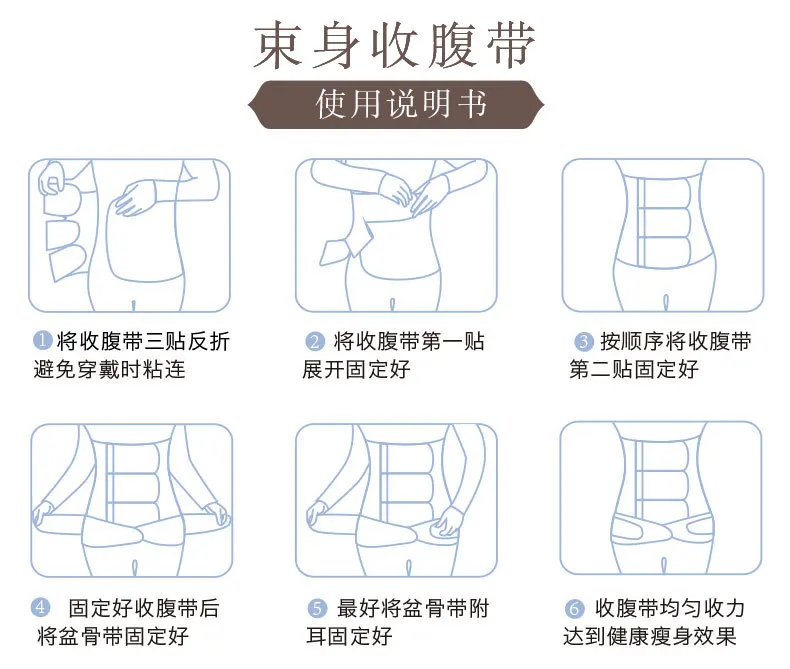 束身收腹带

使用说明书

1 将收腹带三贴反折避免穿戴时粘连

2 将收腹带第一贴展开固定好

3 按顺序将收腹带第二贴固定好

4 固定好收腹带后将盆骨带固定好

5 最好将盆骨带附耳固定好

6 收腹带均匀收力达到健康瘦身效果