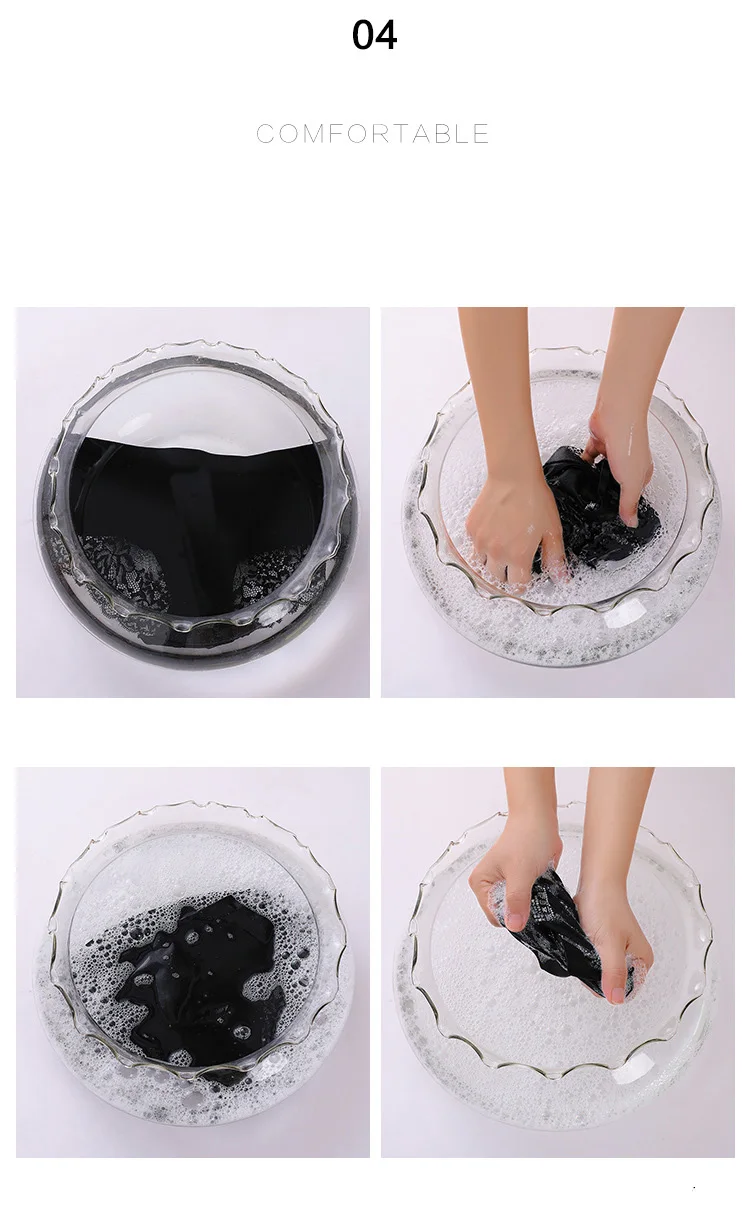 04

COMFORTABLE