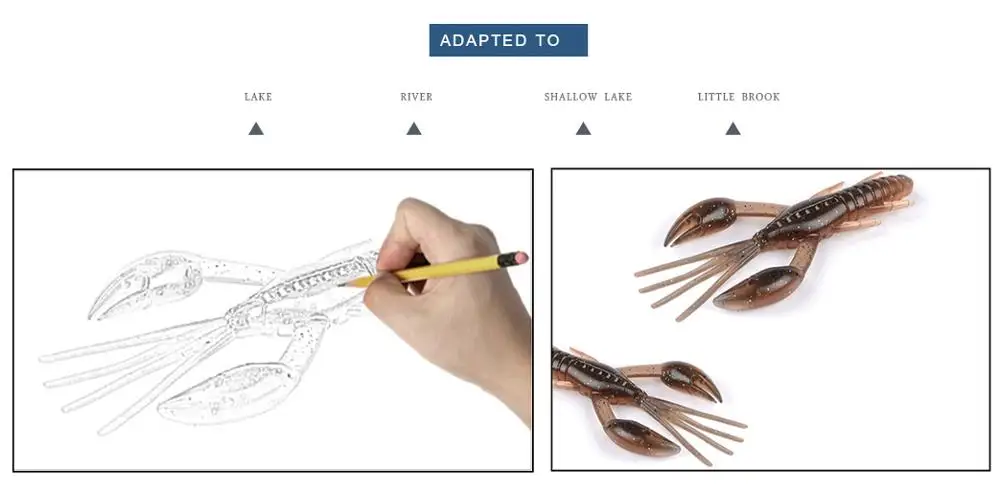 ADAPTED TO

LAKE RIVER SHALLOW LAKE LITTLE BROOK