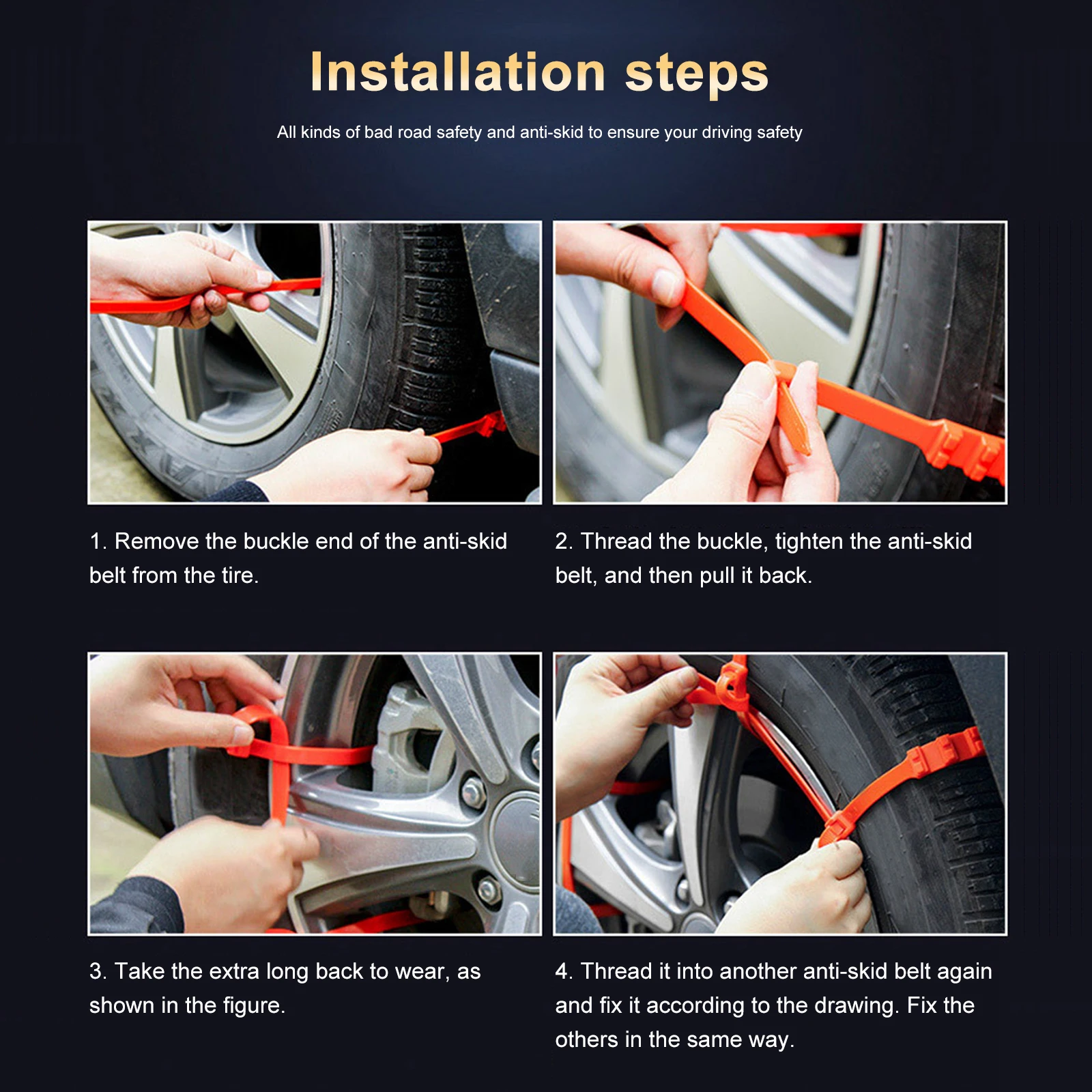 Installation steps

All kinds of bad road safety and anti-skid to ensure your driving safety

1. Remove the buckle end of the anti-skid belt from the tire.

2. Thread the buckle, tighten the anti-skid belt, and then pull it back.

3. Take the extra long back to wear, as shown in the figure.

4. Thread it into another anti-skid belt again and fix it according to the drawing. Fix the others in the same way.