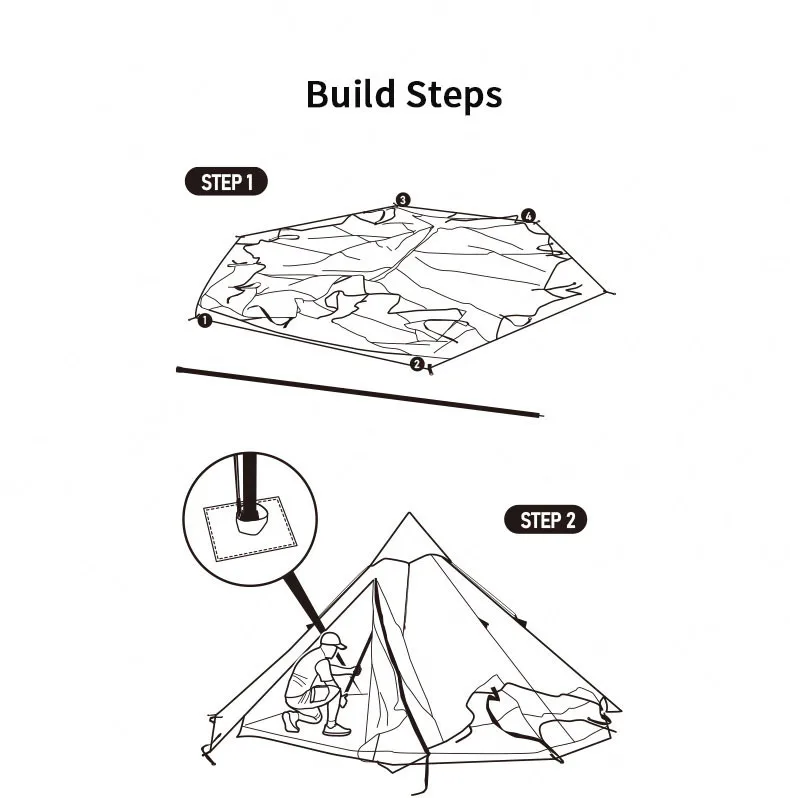 Build Steps

STEP 1

3
4
1
2

STEP 2