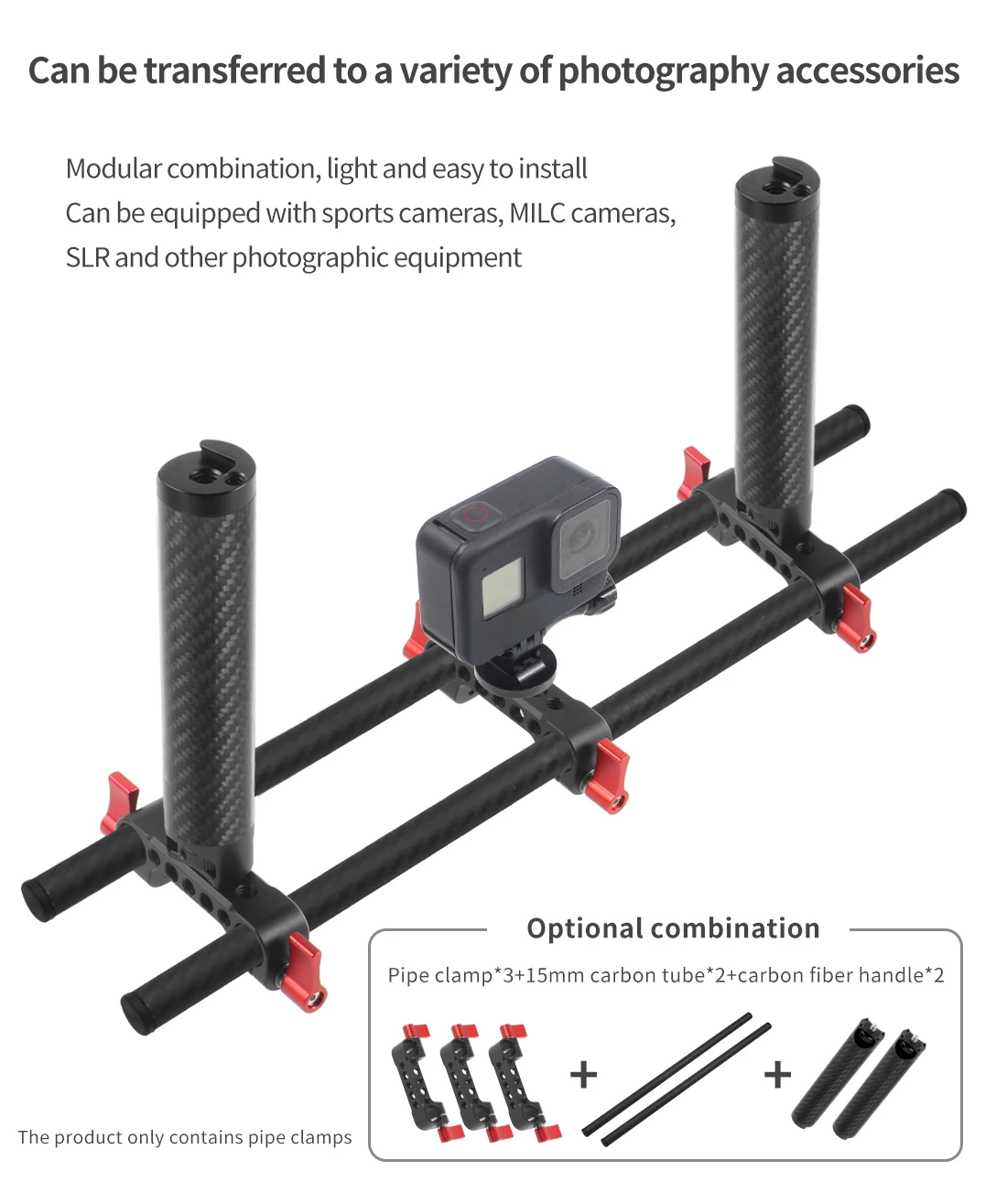 Can be transferred to a variety of photography accessories

Modular combination, light and easy to install
Can be equipped with sports cameras, MILC cameras,
SLR and other photographic equipment

Optional combination

Pipe clamp*3+15mm carbon tube*2+carbon fiber handle*2

+

+

The product only contains pipe clamps