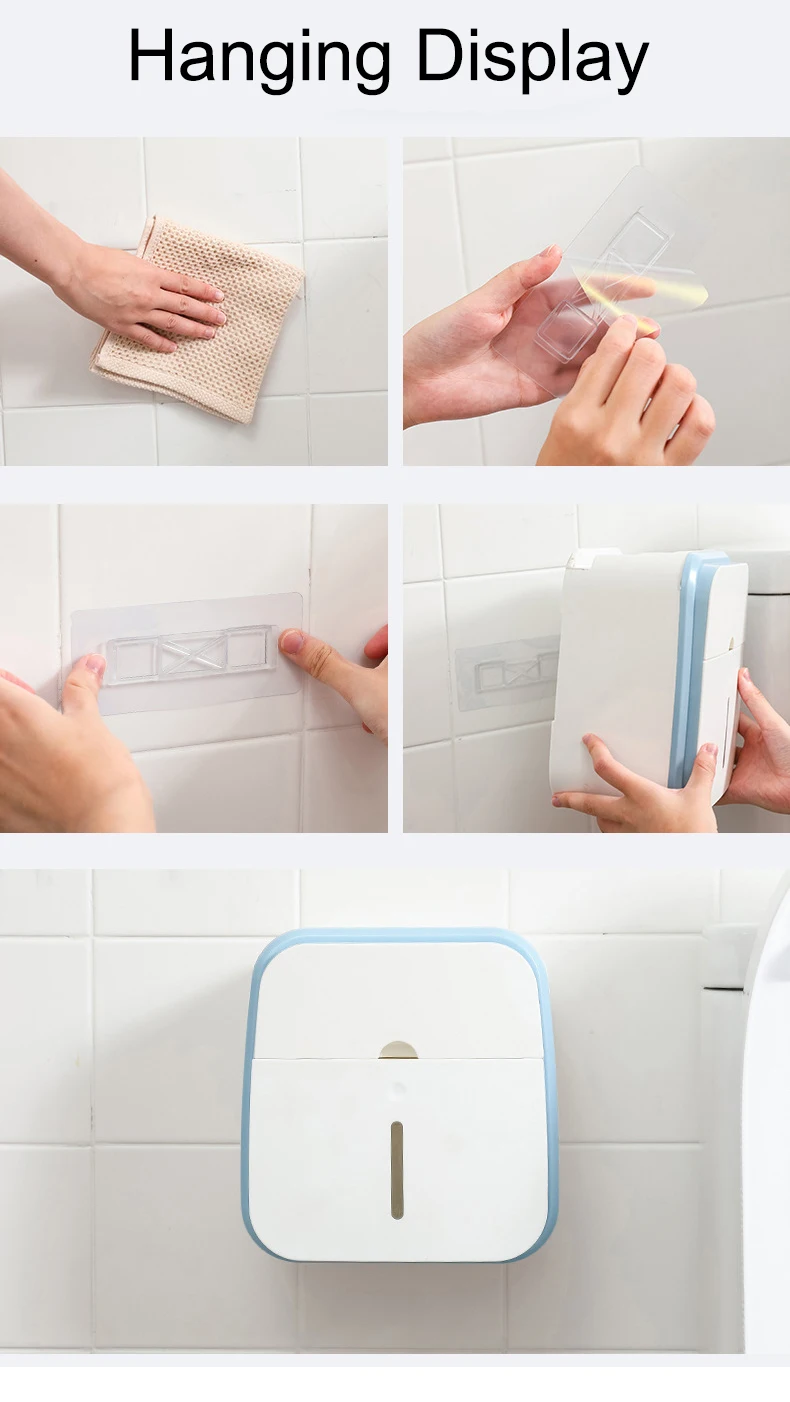 Hanging Display