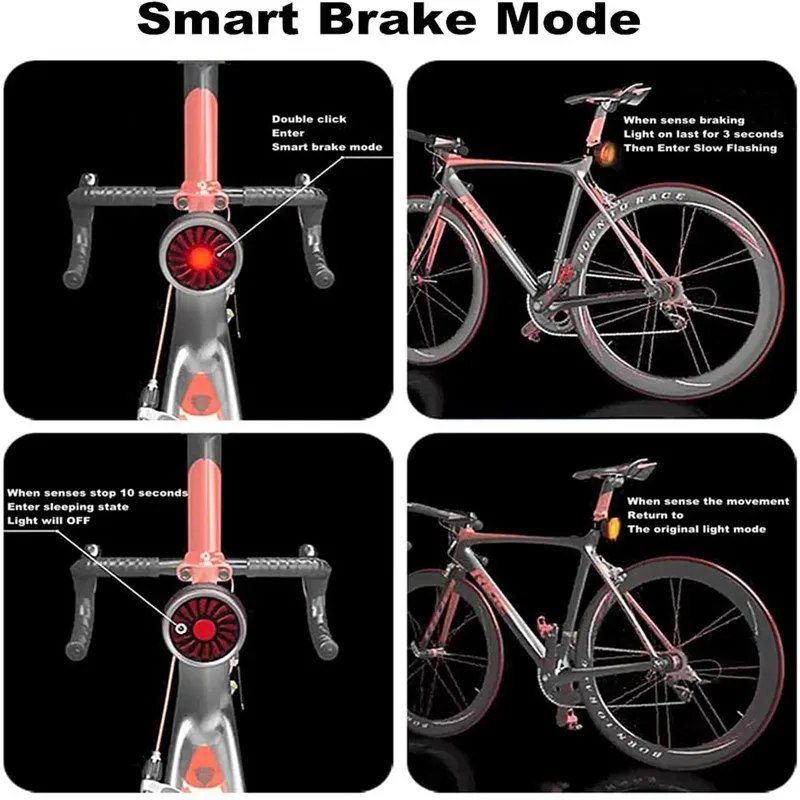 Smart Brake Mode

Double click
Enter
Smart brake mode

When sense braking
Light on last for 3 seconds
Then Enter Slow Flashing

BORN TO RACE

When senses stop 10 seconds
Enter sleeping state
Light will OFF

When sense the movement
Return to
The original light mode

BORN TO RACE