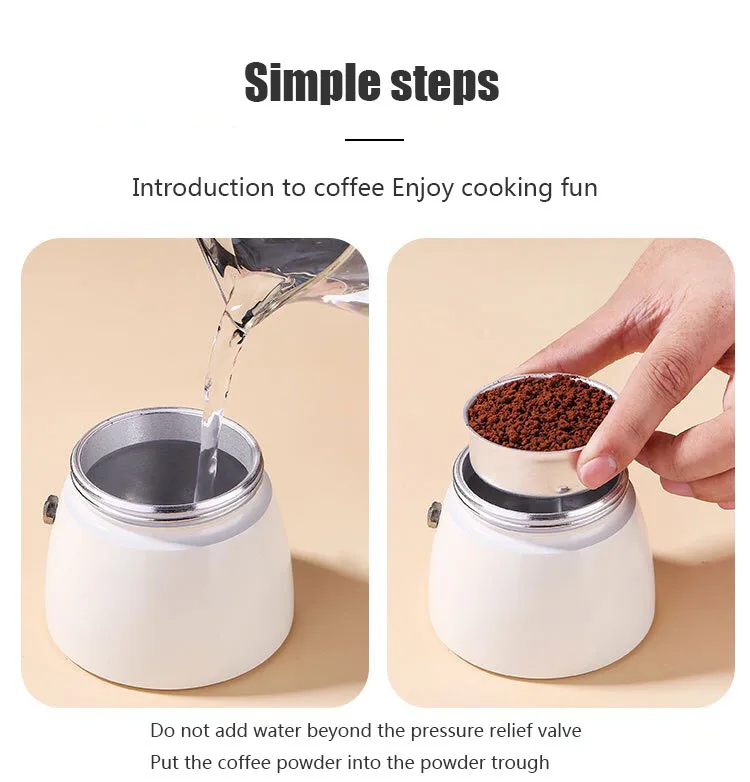 Simple steps

Introduction to coffee Enjoy cooking fun

Do not add water beyond the pressure relief valve

Put the coffee powder into the powder trough