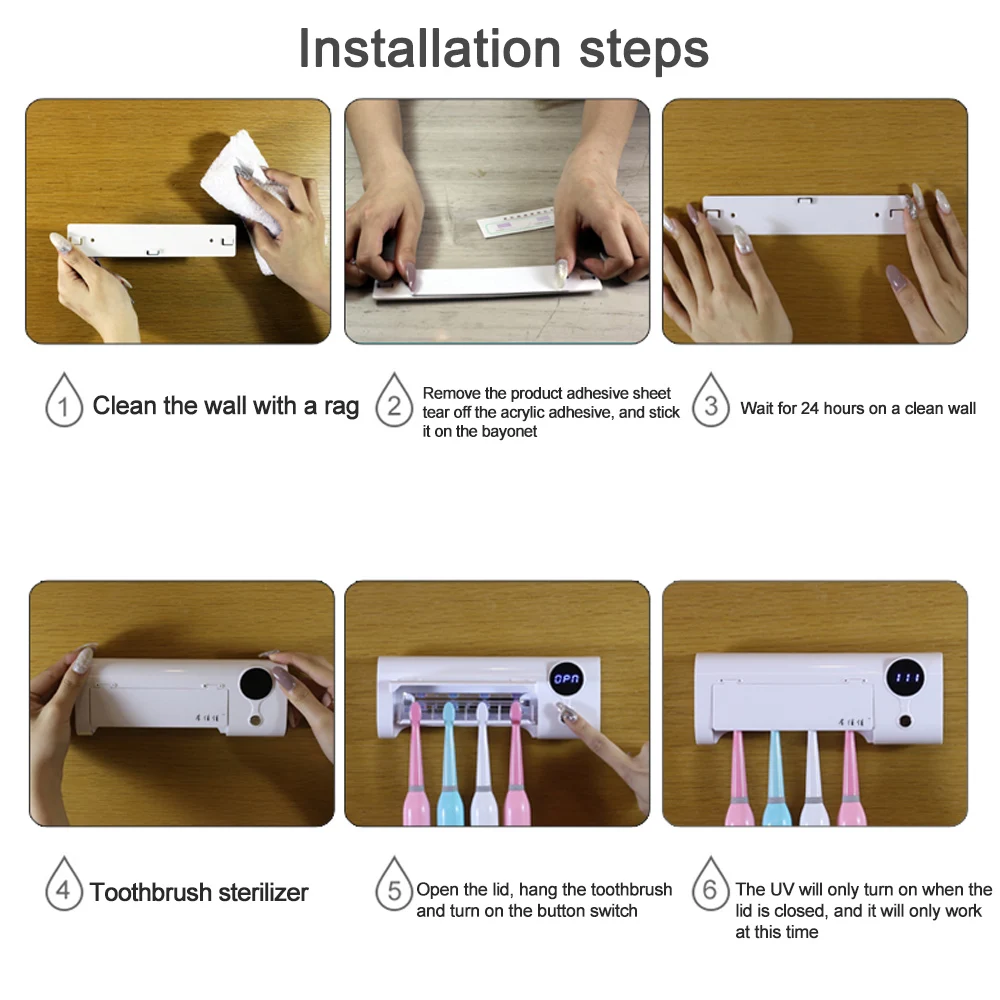 Installation steps

1 Clean the wall with a rag

2 Remove the product adhesive sheet tear off the acrylic adhesive, and stick it on the bayonet

3 Wait for 24 hours on a clean wall

OPN

111

4 Toothbrush sterilizer

5 Open the lid, hang the toothbrush and turn on the button switch

6 The UV will only turn on when the lid is closed, and it will only work at this time