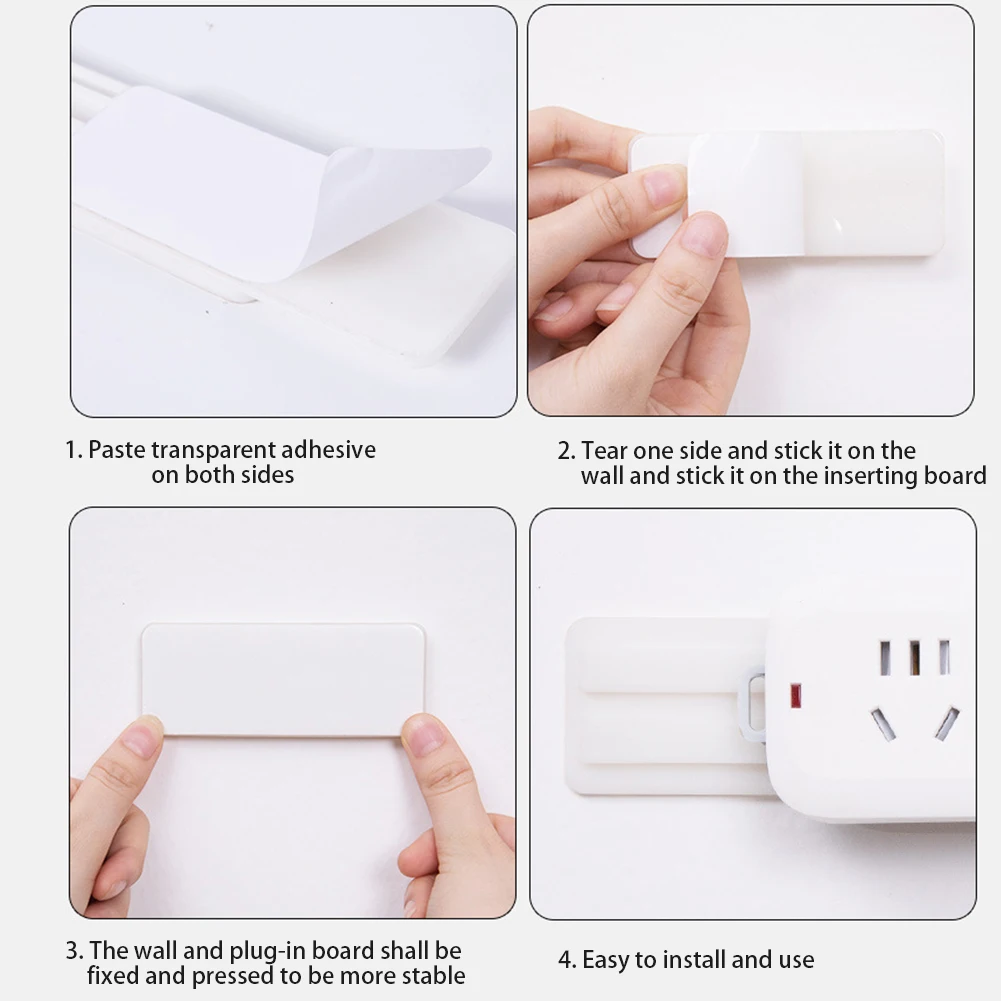 1. Paste transparent adhesive on both sides

2. Tear one side and stick it on the wall and stick it on the inserting board

3. The wall and plug-in board shall be fixed and pressed to be more stable

4. Easy to install and use