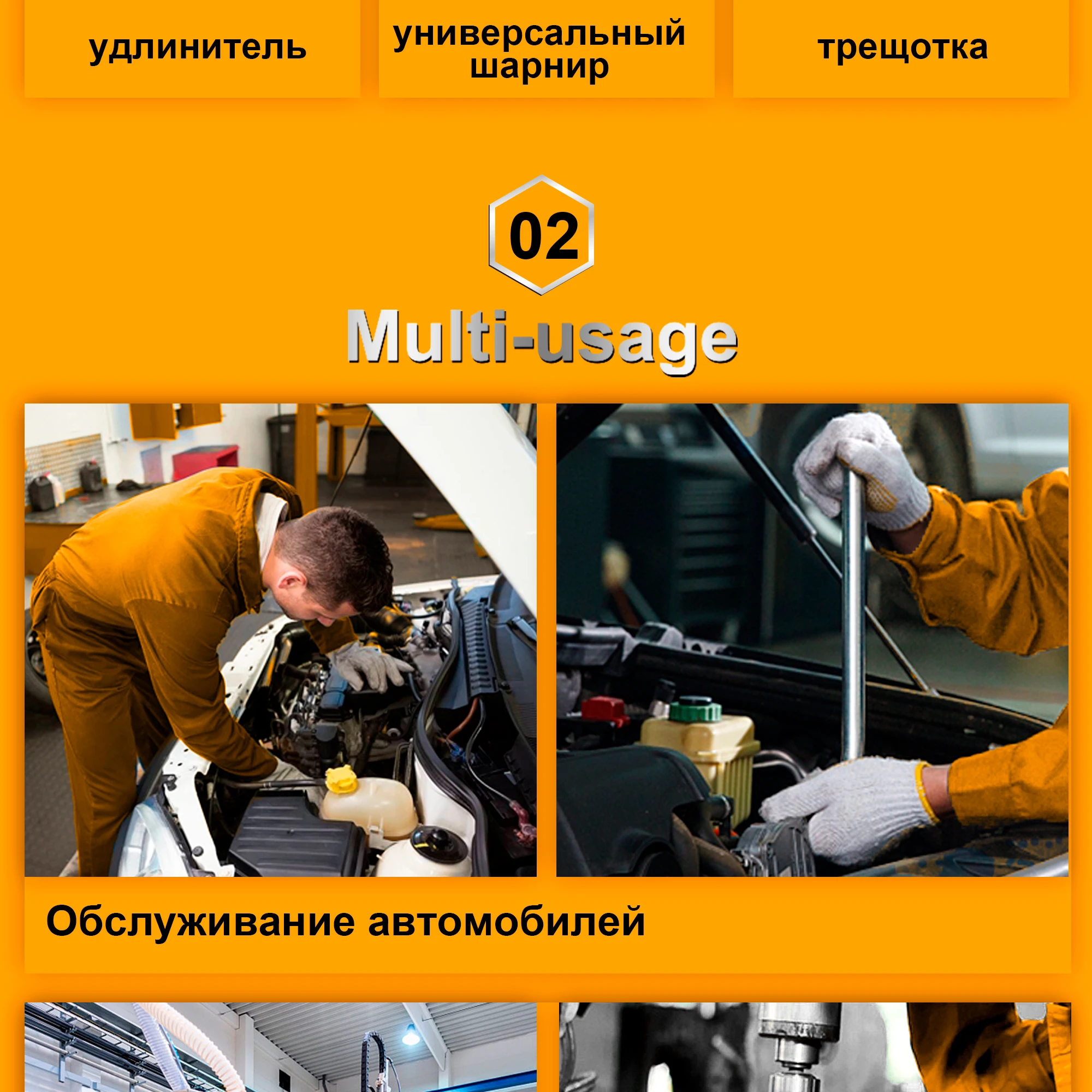 удлинитель

универсальный шарнир

трещотка

02

Multi-usage

Обслуживание автомобилей