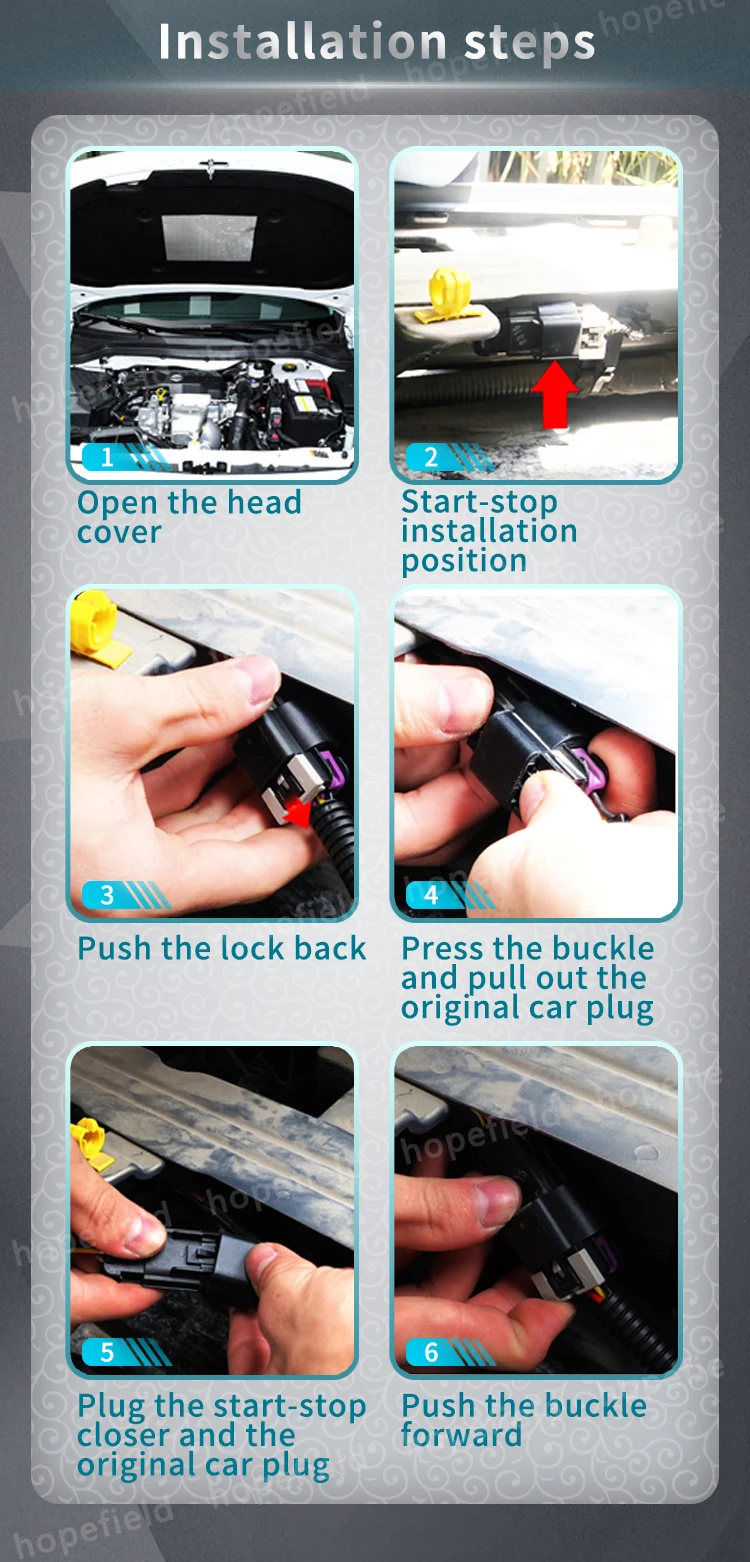 Installation steps

hopefield

1
Open the head cover

2
Start-stop installation position

3
Push the lock back

4
Press the buckle and pull out the original car plug

5
Plug the start-stop closer and the original car plug

6
Push the buckle forward

hopefield