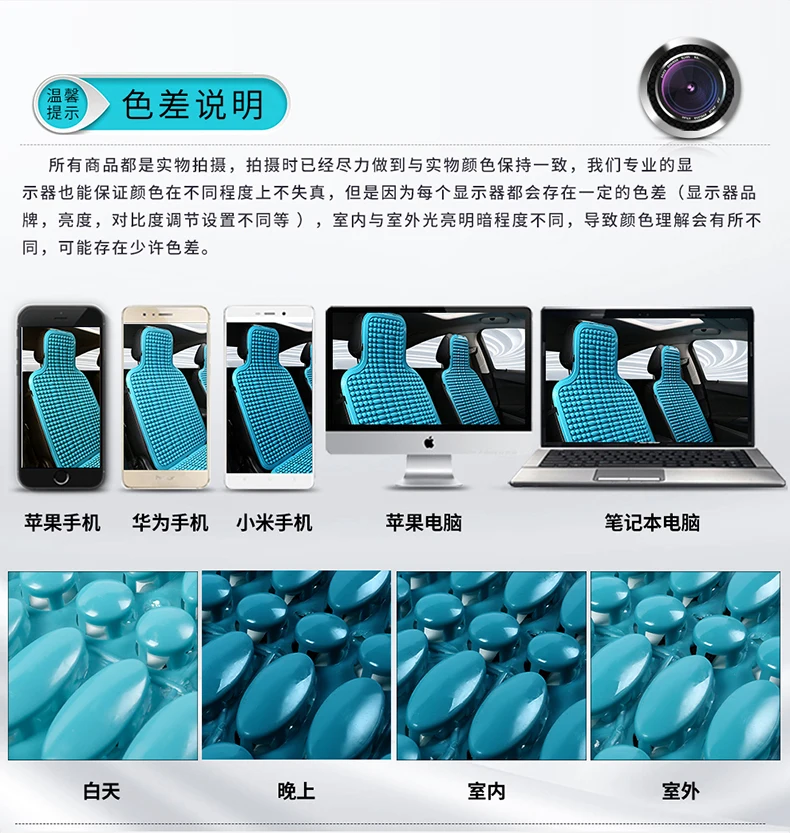 温馨提示 色差说明

所有商品都是实物拍摄，拍摄时已经尽力做到与实物颜色保持一致，我们专业的显示器也能保证颜色在不同程度上不失真，但是因为每个显示器都会存在一定的色差（显示器品牌，亮度，对比度调节设置不同等 ），室内与室外光亮明暗程度不同，导致颜色理解会有所不同，可能存在少许色差。

苹果手机 华为手机 小米手机 苹果电脑 笔记本电脑

白天 晚上 室内 室外