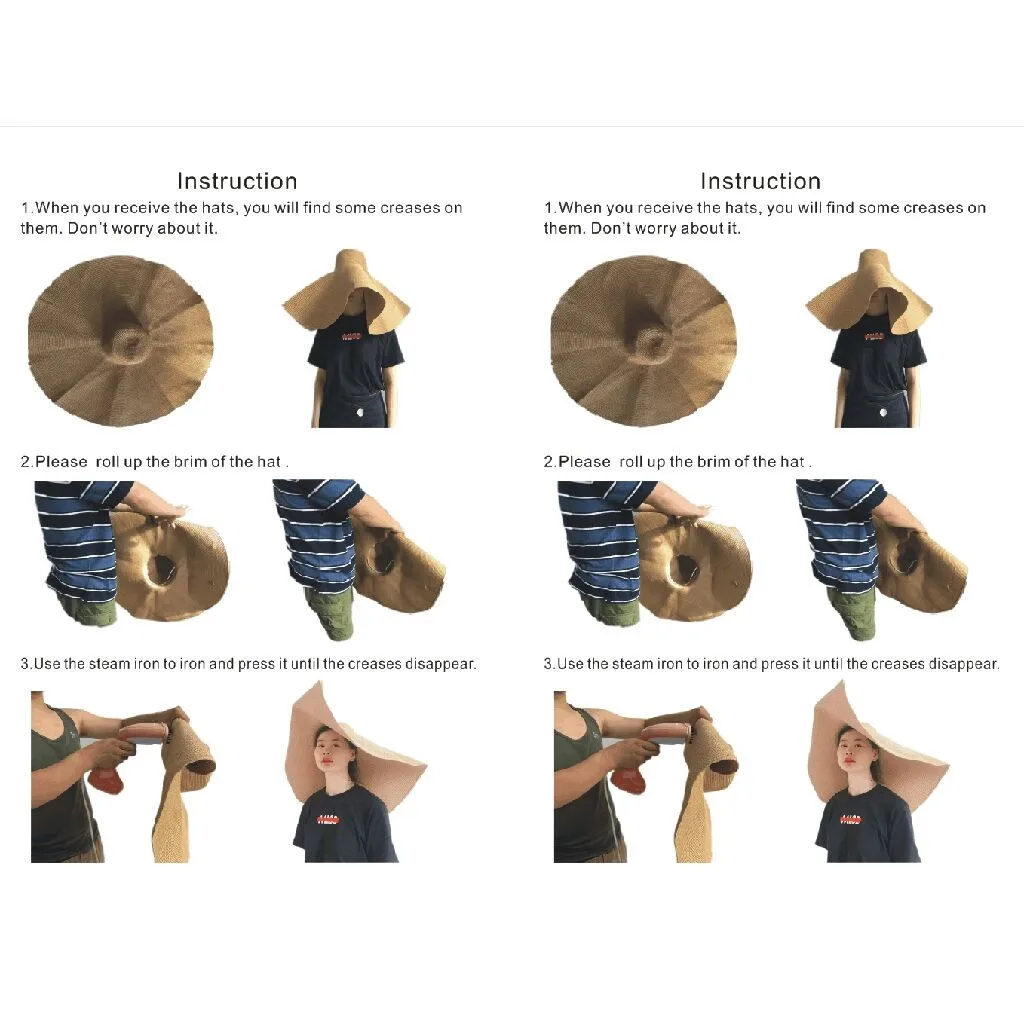 Instruction

1.When you receive the hats, you will find some creases on them. Don't worry about it.

2.Please roll up the brim of the hat .

3.Use the steam iron to iron and press it until the creases disappear.

Instruction

1.When you receive the hats, you will find some creases on them. Don't worry about it.

2.Please roll up the brim of the hat .

3.Use the steam iron to iron and press it until the creases disappear.