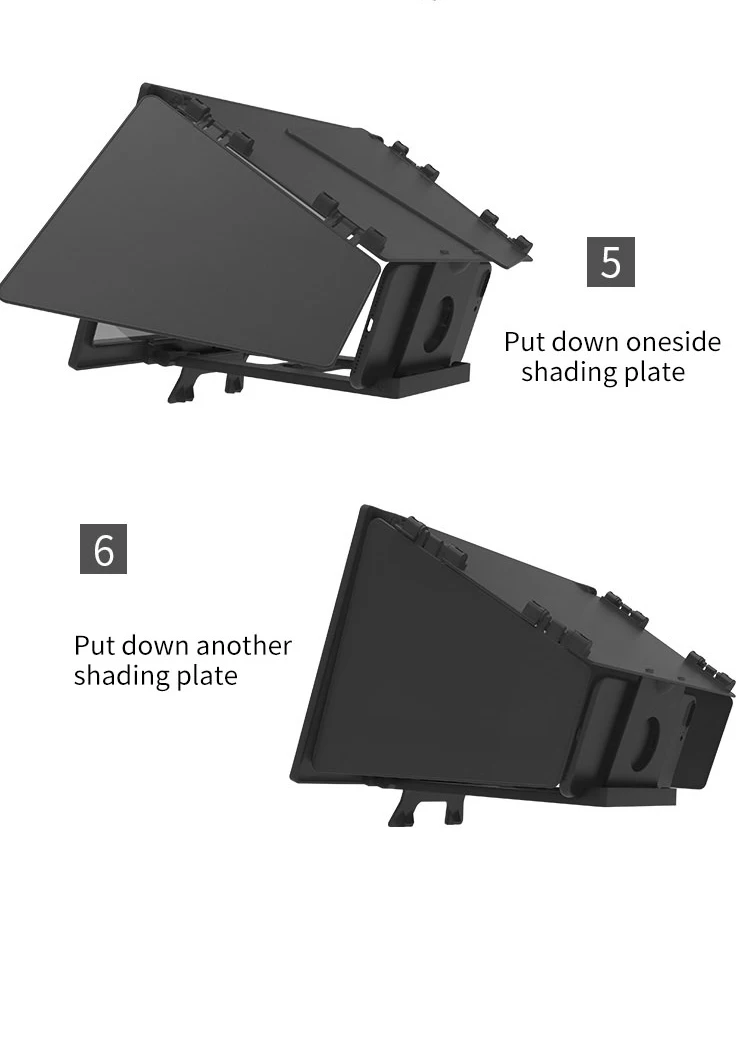 5

Put down oneside shading plate

6

Put down another shading plate