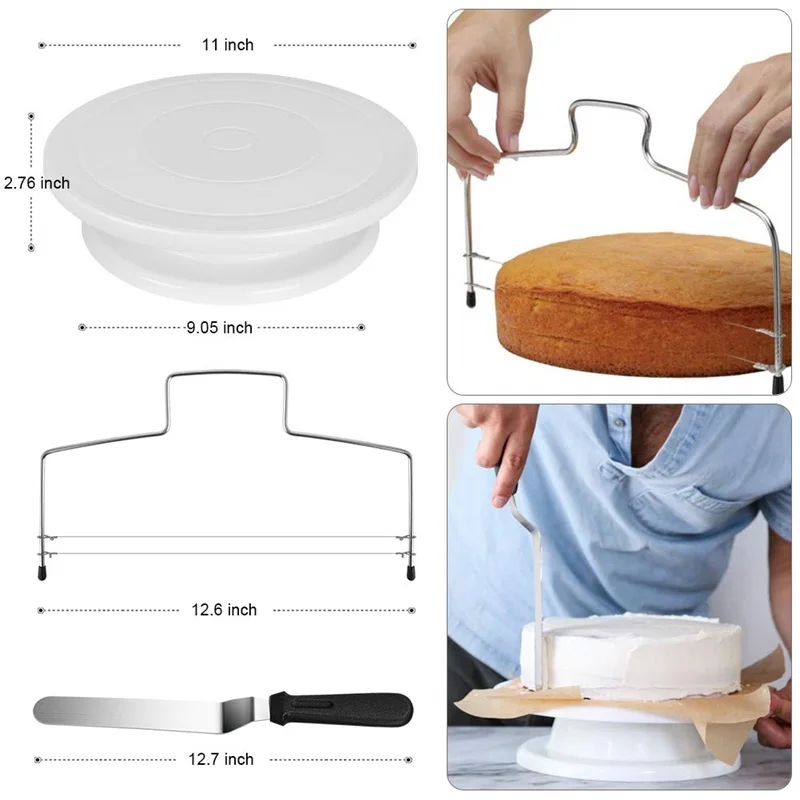 11 inch

2.76 inch

9.05 inch

12.6 inch

12.7 inch