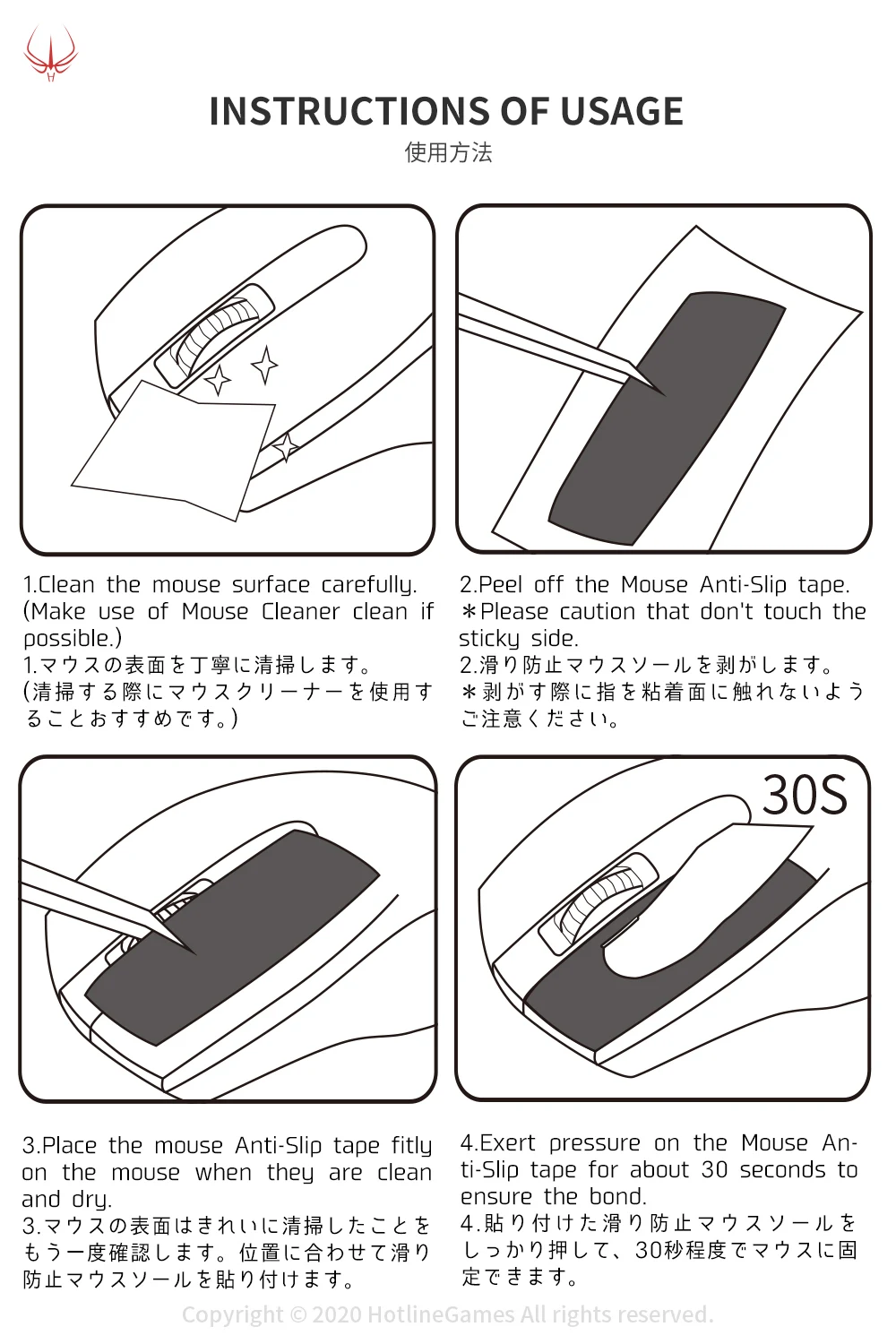 INSTRUCTIONS OF USAGE
使用方法

1.Clean the mouse surface carefully. (Make use of Mouse Cleaner clean if possible.)
1.マウスの表面を丁寧に清掃します。
(清掃する際にマウスクリーナーを使用することおすすめです。)

2.Peel off the Mouse Anti-Slip tape.
＊Please caution that don't touch the sticky side.
2.滑り防止マウスソールを剥がします。
＊剥がす際に指を粘着面に触れないようご注意ください。

30S

3.Place the mouse Anti-Slip tape fitly on the mouse when they are clean and dry.
3.マウスの表面はきれいに清掃したことをもう一度確認します。位置に合わせて滑り防止マウスソールを貼り付けます。

4.Exert pressure on the Mouse Anti-Slip tape for about 30 seconds to ensure the bond.
4.貼り付けた滑り防止マウスソールをしっかり押して、30秒程度でマウスに固定できます。

Copyright © 2020 HotlineGames All rights reserved.