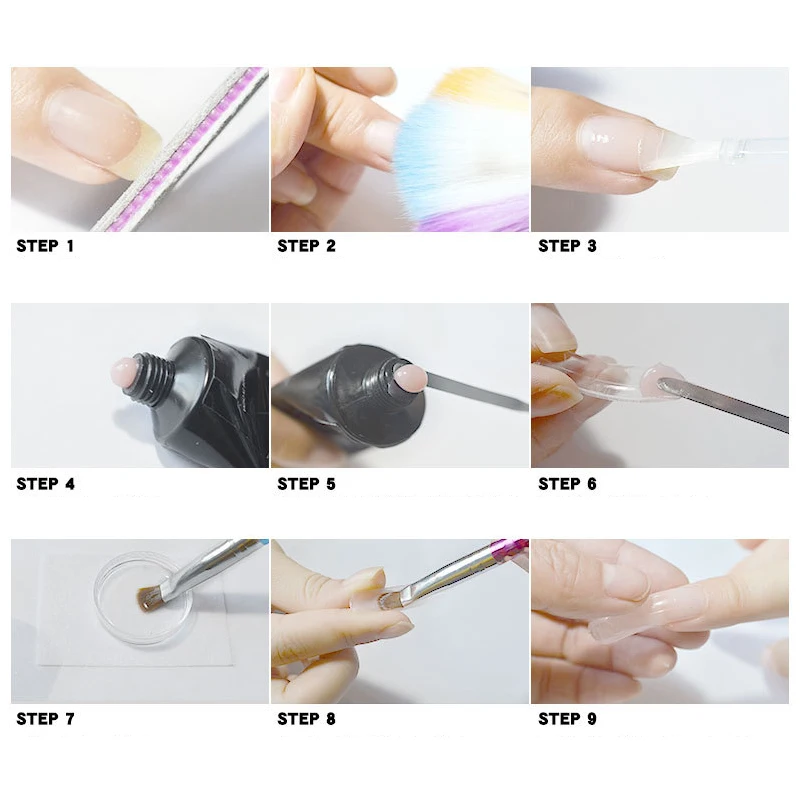 STEP 1

STEP 2

STEP 3

STEP 4

STEP 5

STEP 6

STEP 7

STEP 8

STEP 9