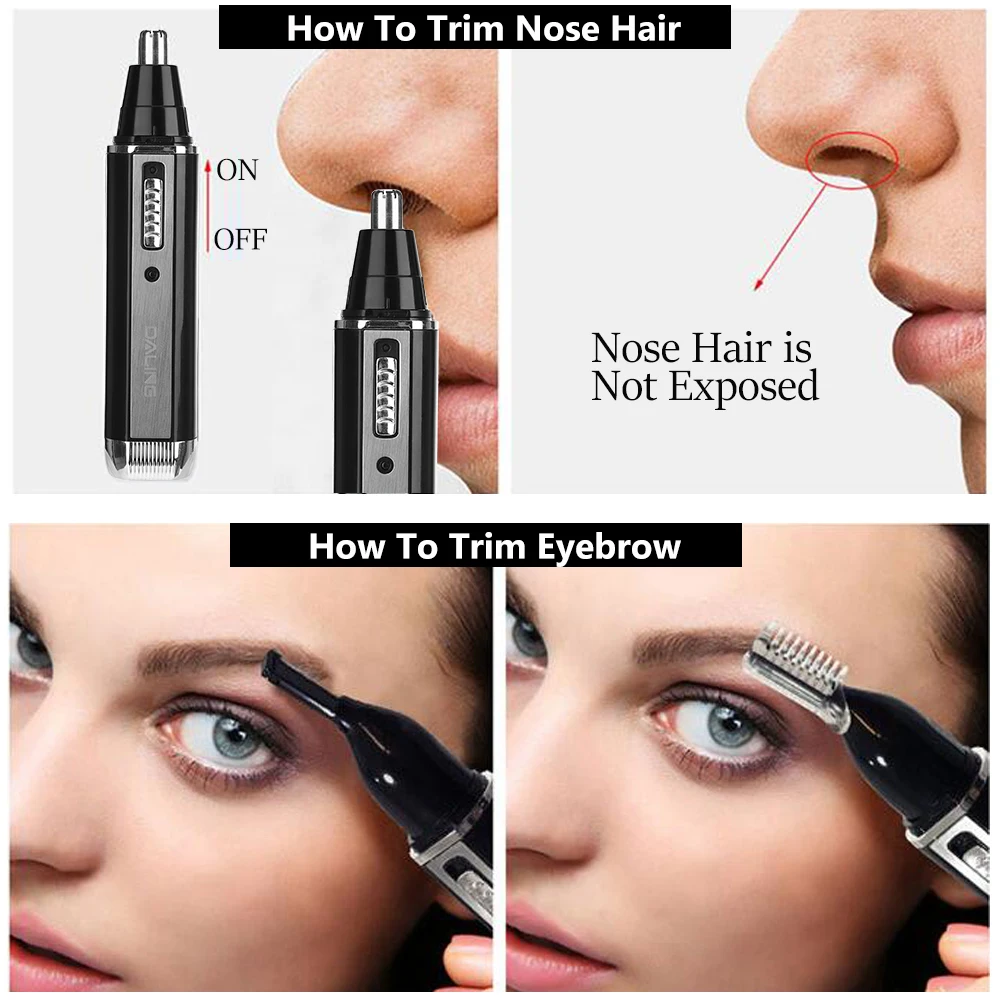 How To Trim Nose Hair

ON

OFF

DALING

Nose Hair is Not Exposed

How To Trim Eyebrow