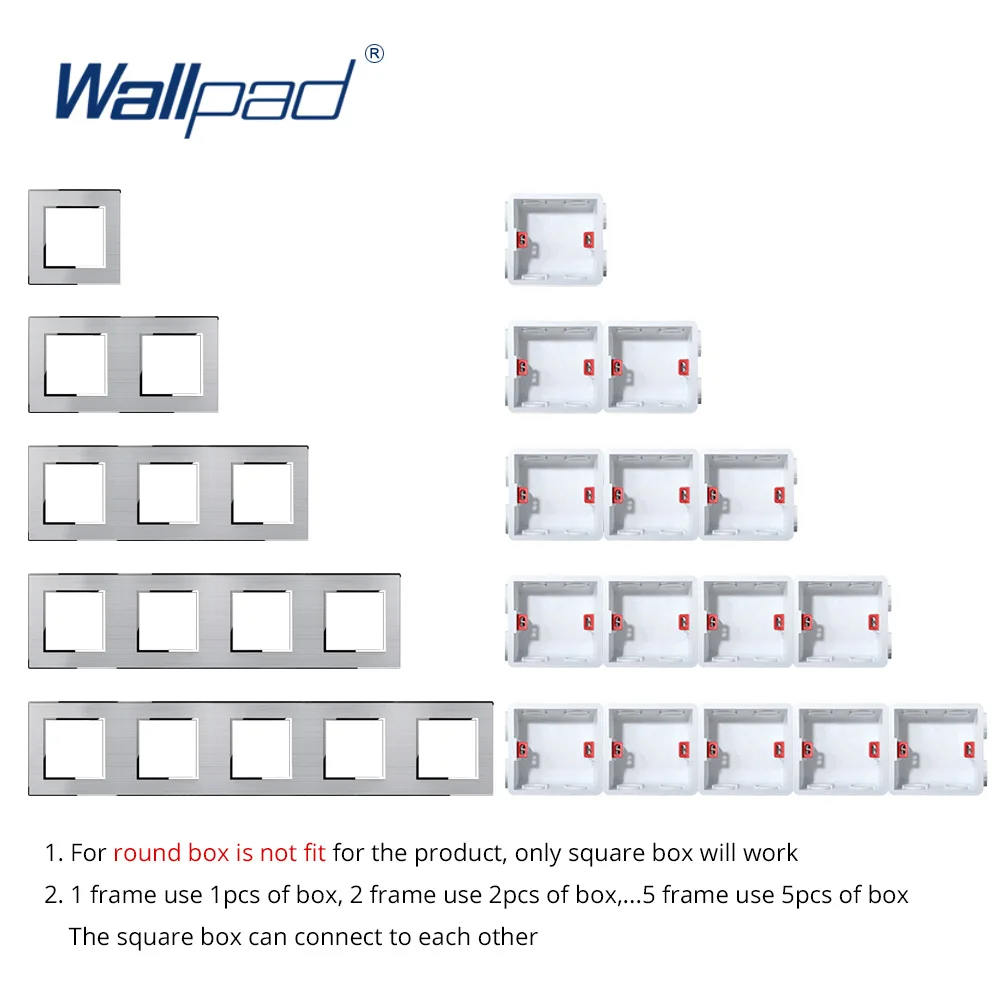 Wallpad®

1. For round box is not fit for the product, only square box will work

2. 1 frame use 1pcs of box, 2 frame use 2pcs of box,...5 frame use 5pcs of box
The square box can connect to each other