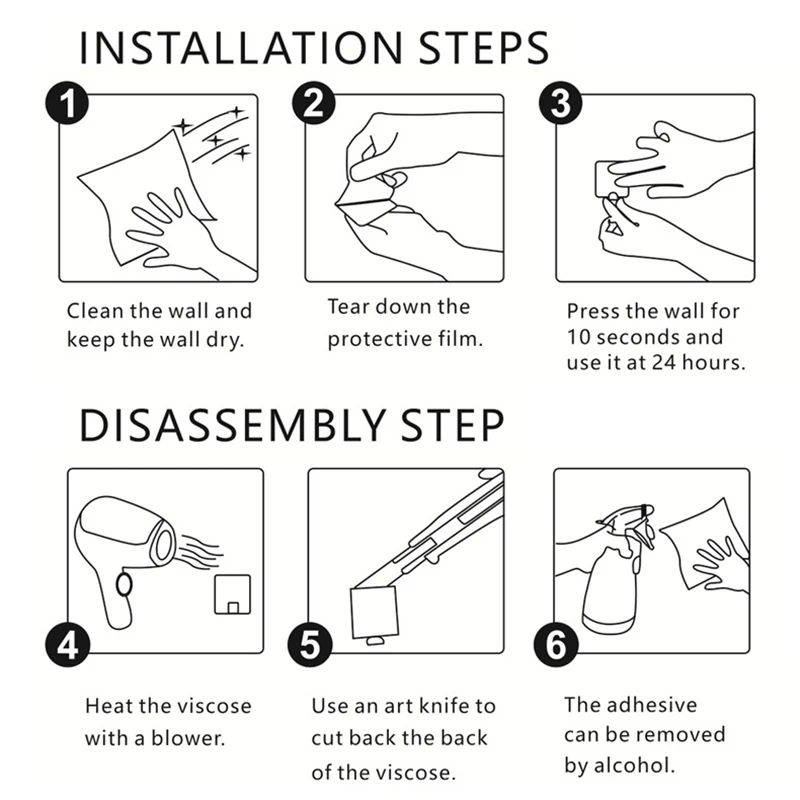 INSTALLATION STEPS

1

Clean the wall and keep the wall dry.

2

Tear down the protective film.

3

Press the wall for 10 seconds and use it at 24 hours.

DISASSEMBLY STEP

4

Heat the viscose with a blower.

5

Use an art knife to cut back the back of the viscose.

6

The adhesive can be removed by alcohol.