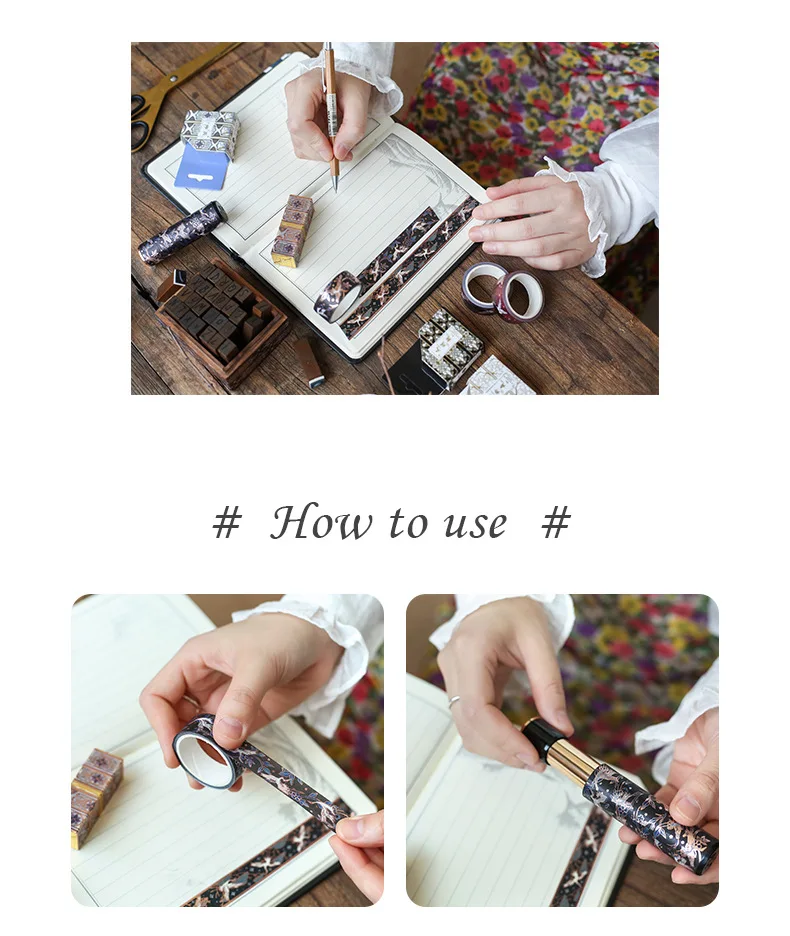 # How to use #