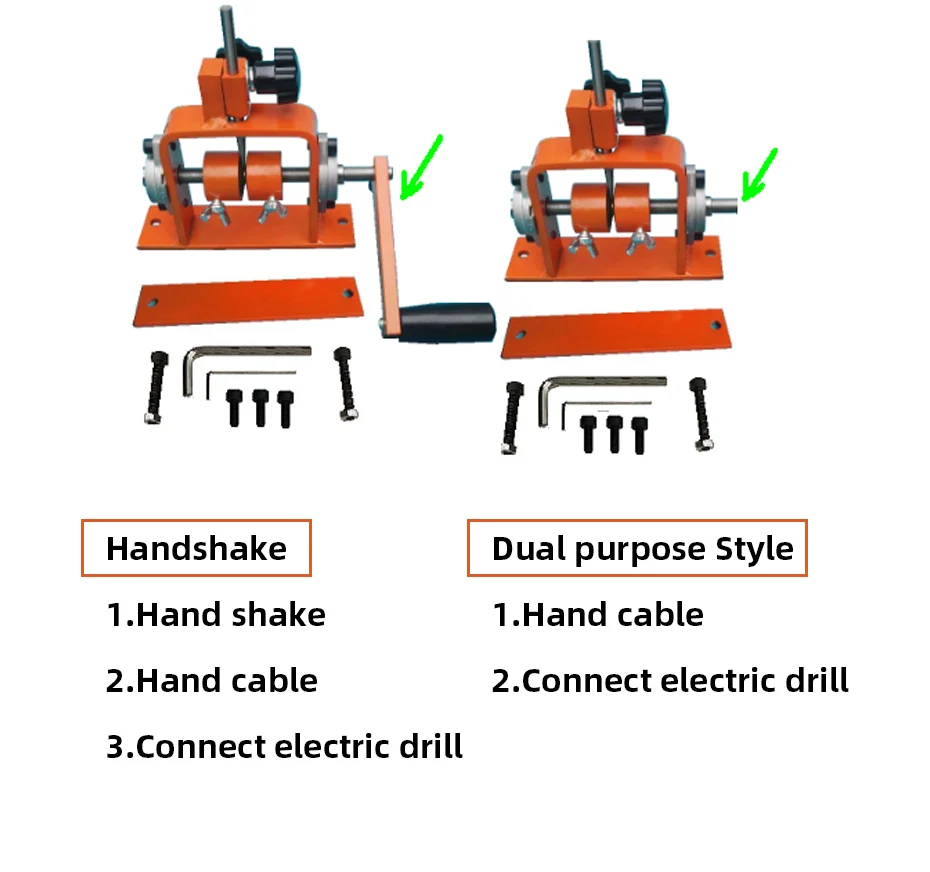 Handshake

1.Hand shake

2.Hand cable

3.Connect electric drill

Dual purpose Style

1.Hand cable

2.Connect electric drill