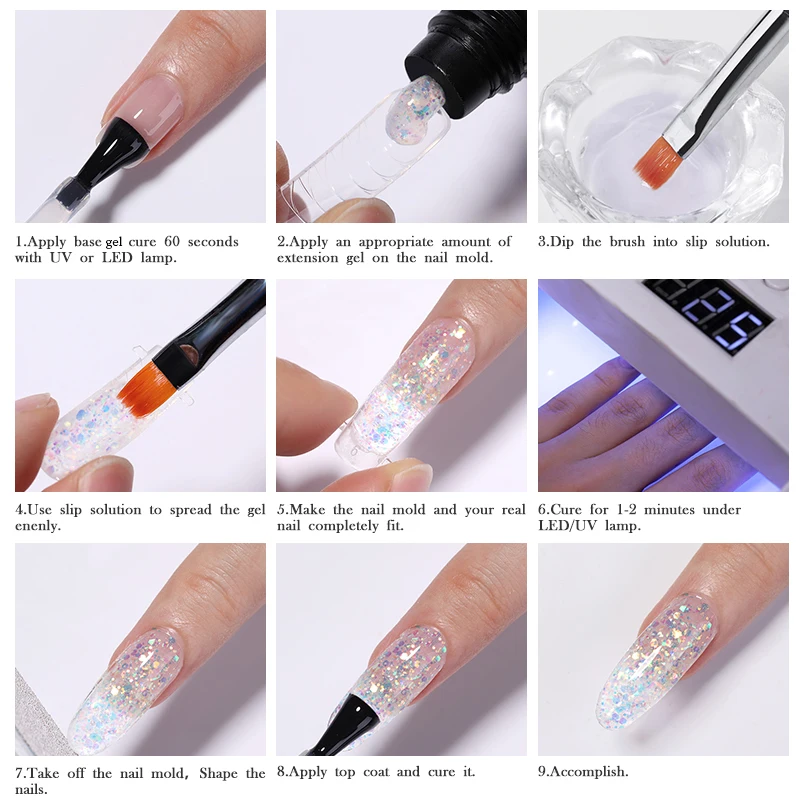 1.Apply base gel cure 60 seconds with UV or LED lamp.

2.Apply an appropriate amount of extension gel on the nail mold.

3.Dip the brush into slip solution.

4.Use slip solution to spread the gel enenly.

5.Make the nail mold and your real nail completely fit.

6.Cure for 1-2 minutes under LED/UV lamp.

7.Take off the nail mold, Shape the nails.

8.Apply top coat and cure it.

9.Accomplish.