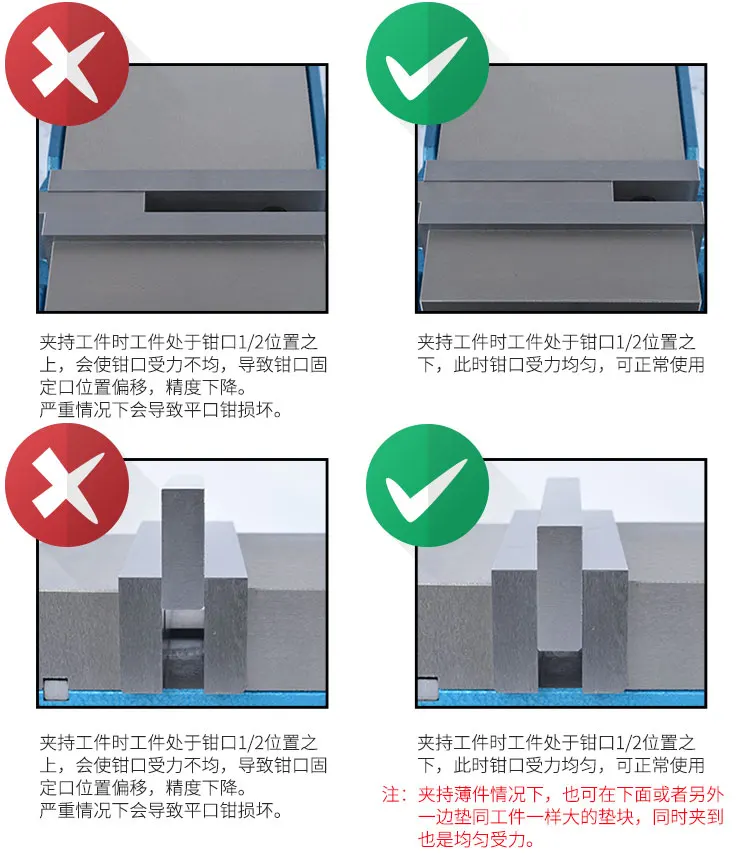 夹持工件时工件处于钳口1/2位置之上，会使钳口受力不均，导致钳口固定口位置偏移，精度下降。
严重情况下会导致平口钳损坏。

夹持工件时工件处于钳口1/2位置之下，此时钳口受力均匀，可正常使用

夹持工件时工件处于钳口1/2位置之上，会使钳口受力不均，导致钳口固定口位置偏移，精度下降。
严重情况下会导致平口钳损坏。

夹持工件时工件处于钳口1/2位置之下，此时钳口受力均匀，可正常使用
注：夹持薄件情况下，也可在下面或者另外一边垫同工件一样大的垫块，同时夹到也是均匀受力。