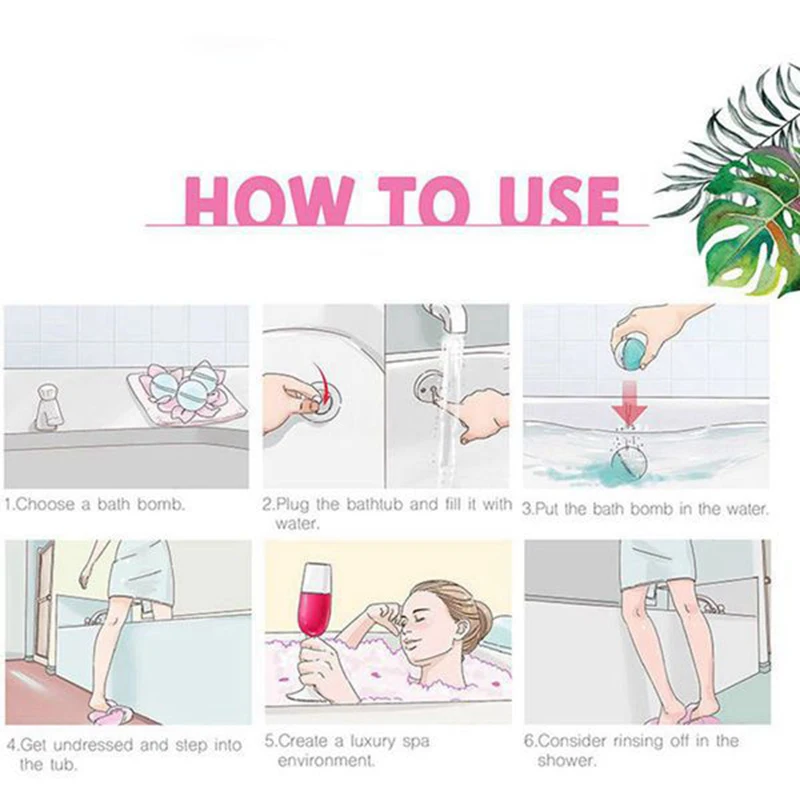 HOW TO USE

1.Choose a bath bomb.

2.Plug the bathtub and fill it with water.

3.Put the bath bomb in the water.

4.Get undressed and step into the tub.

5.Create a luxury spa environment.

6.Consider rinsing off in the shower.