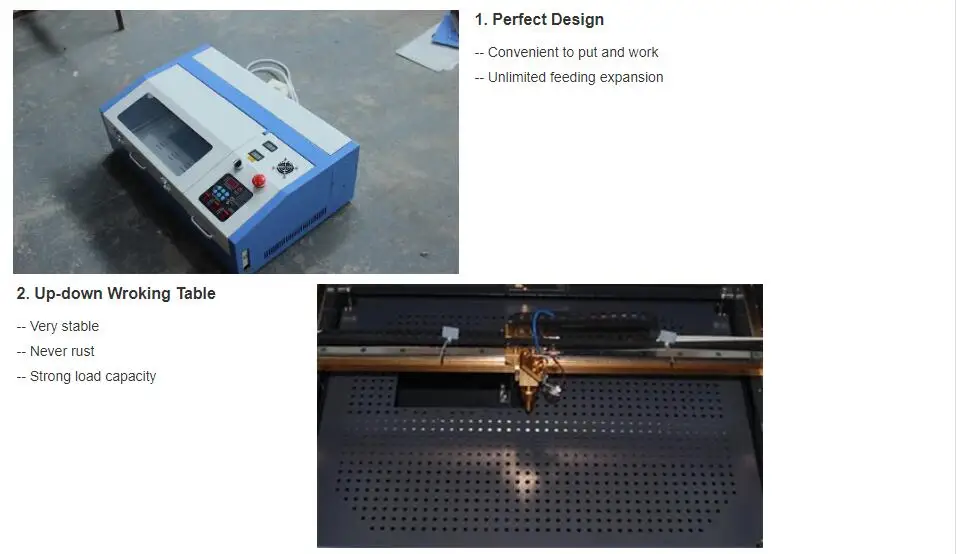 1. Perfect Design

-- Convenient to put and work

-- Unlimited feeding expansion

2. Up-down Wroking Table

-- Very stable

-- Never rust

-- Strong load capacity