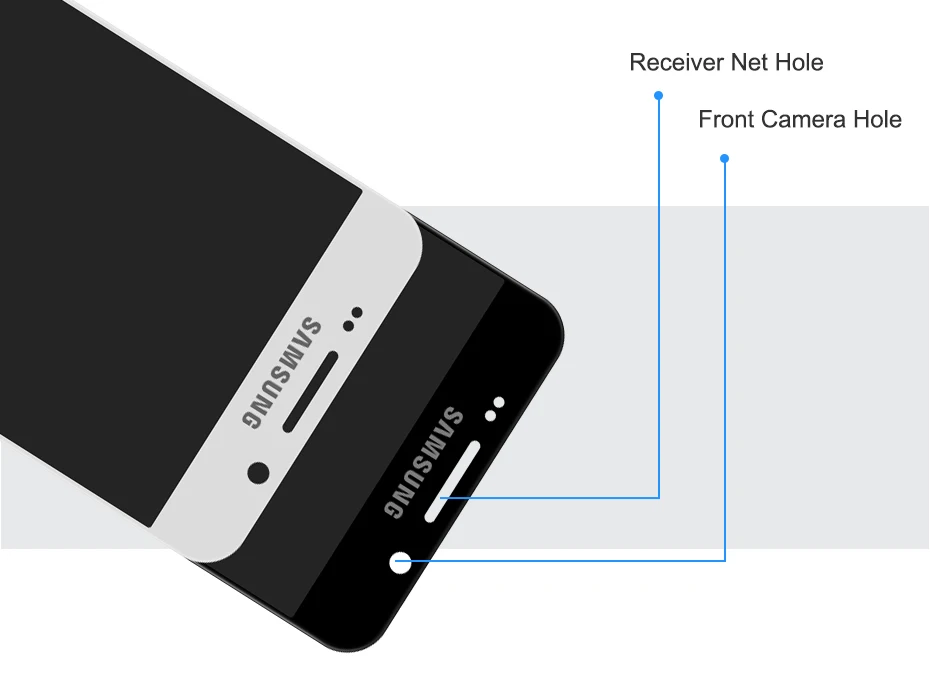 Receiver Net Hole

Front Camera Hole

SAMSUNG

SAMSUNG