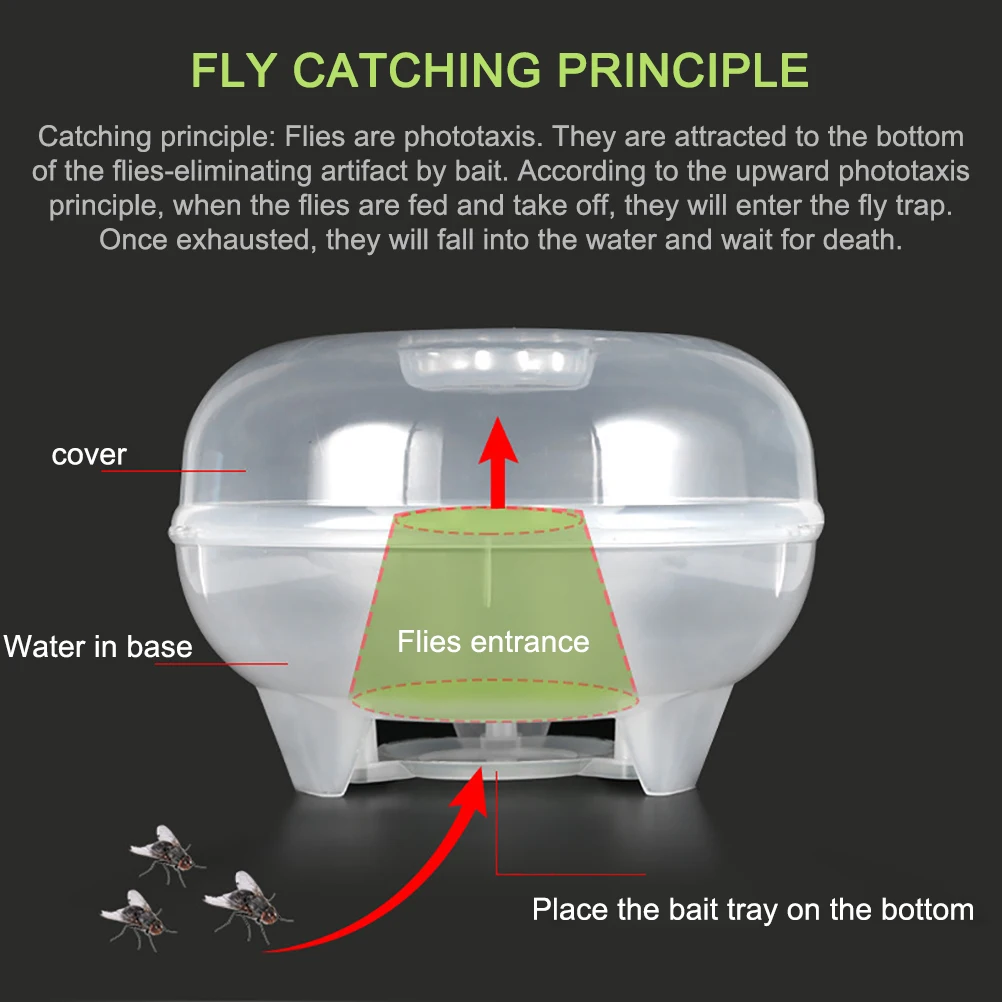 FLY CATCHING PRINCIPLE

Catching principle: Flies are phototaxis. They are attracted to the bottom of the flies-eliminating artifact by bait. According to the upward phototaxis principle, when the flies are fed and take off, they will enter the fly trap. Once exhausted, they will fall into the water and wait for death.

cover

Water in base

Flies entrance

Place the bait tray on the bottom