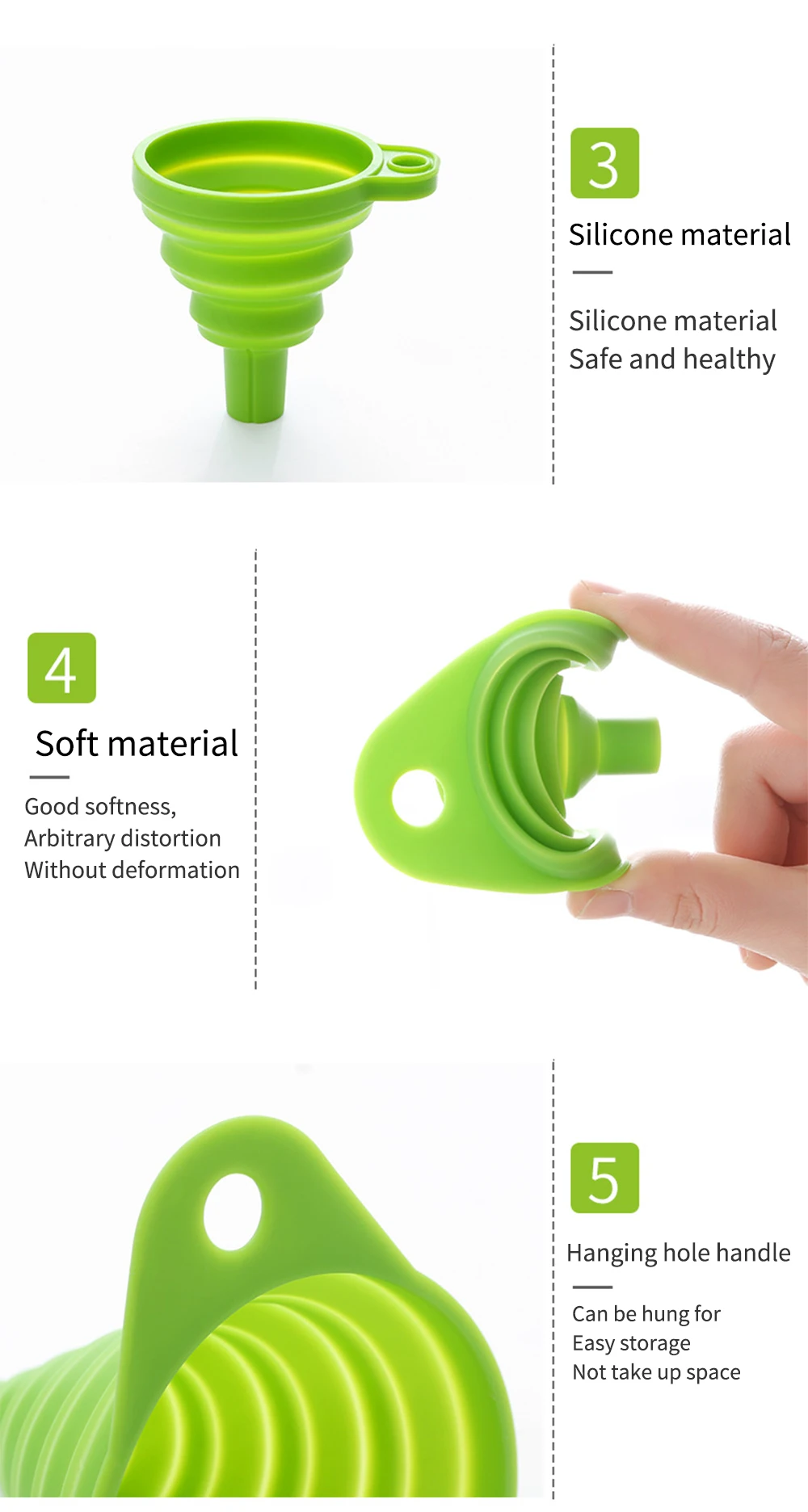 3

Silicone material

Silicone material
Safe and healthy

4

Soft material

Good softness,
Arbitrary distortion
Without deformation

5

Hanging hole handle

Can be hung for
Easy storage
Not take up space