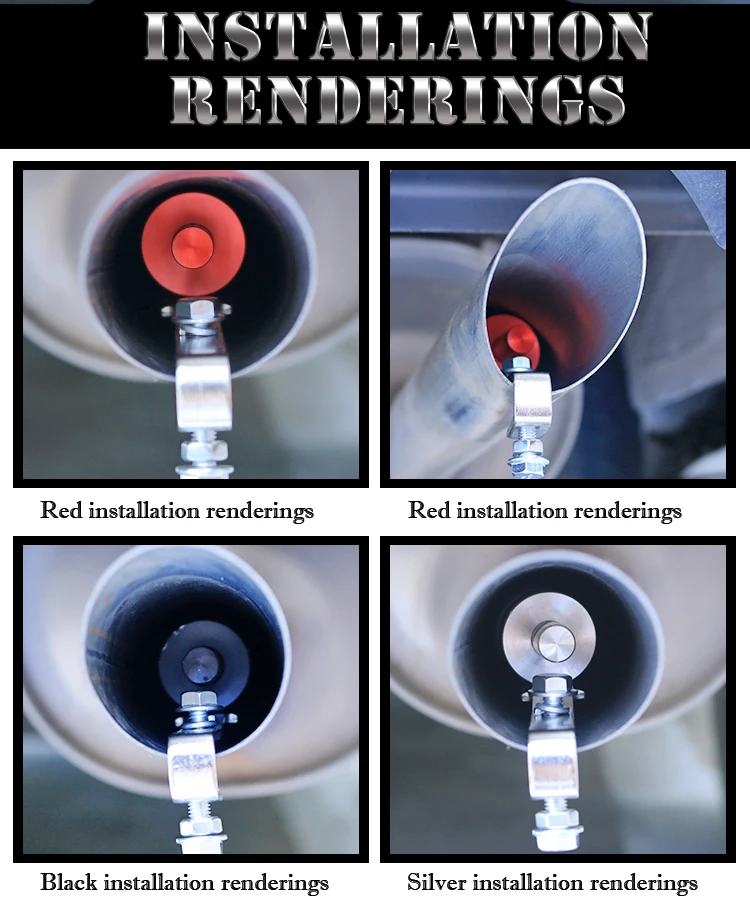 INSTALLATION RENDERINGS

Red installation renderings

Red installation renderings

Black installation renderings

Silver installation renderings