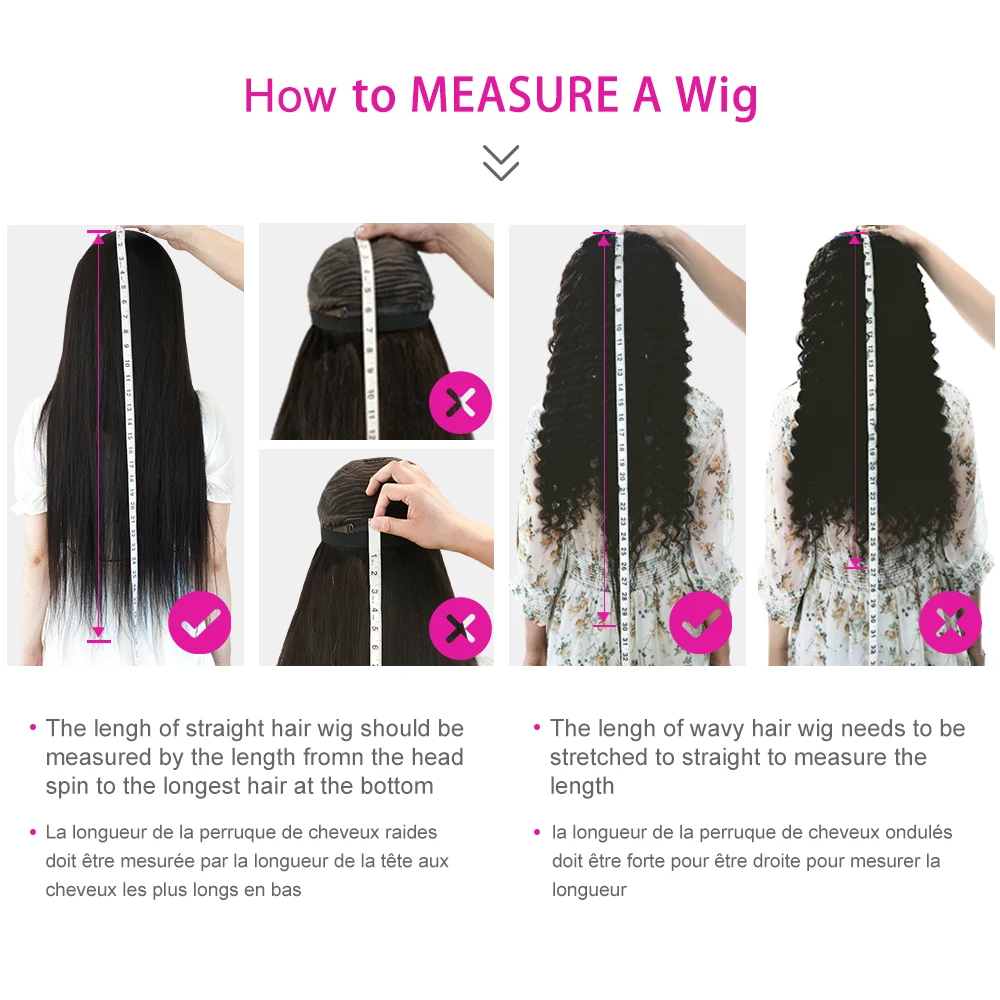 How to MEASURE A Wig

• The lengh of straight hair wig should be measured by the length fromn the head spin to the longest hair at the bottom

• La longueur de la perruque de cheveux raides doit être mesurée par la longueur de la tête aux cheveux les plus longs en bas

• The lengh of wavy hair wig needs to be stretched to straight to measure the length

• la longueur de la perruque de cheveux ondulés doit être forte pour être droite pour mesurer la longueur