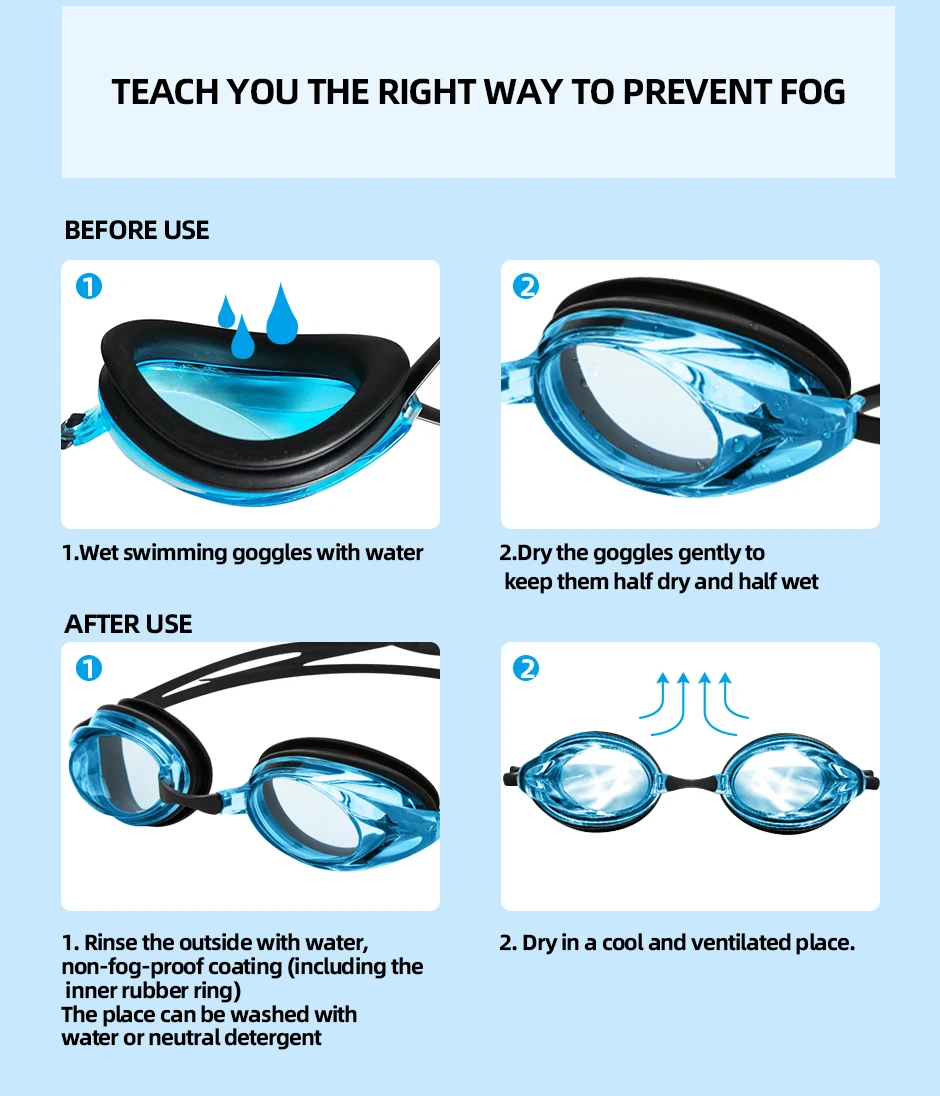 TEACH YOU THE RIGHT WAY TO PREVENT FOG

BEFORE USE

1

1.Wet swimming goggles with water

2

2.Dry the goggles gently to keep them half dry and half wet

AFTER USE

1

1. Rinse the outside with water, non-fog-proof coating (including the inner rubber ring)
The place can be washed with water or neutral detergent

2

2. Dry in a cool and ventilated place.