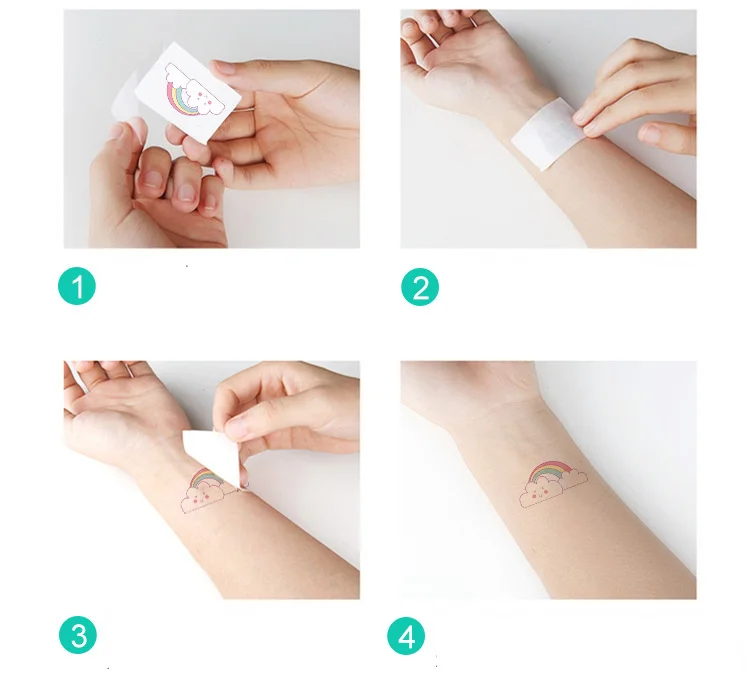 1

2

3

4