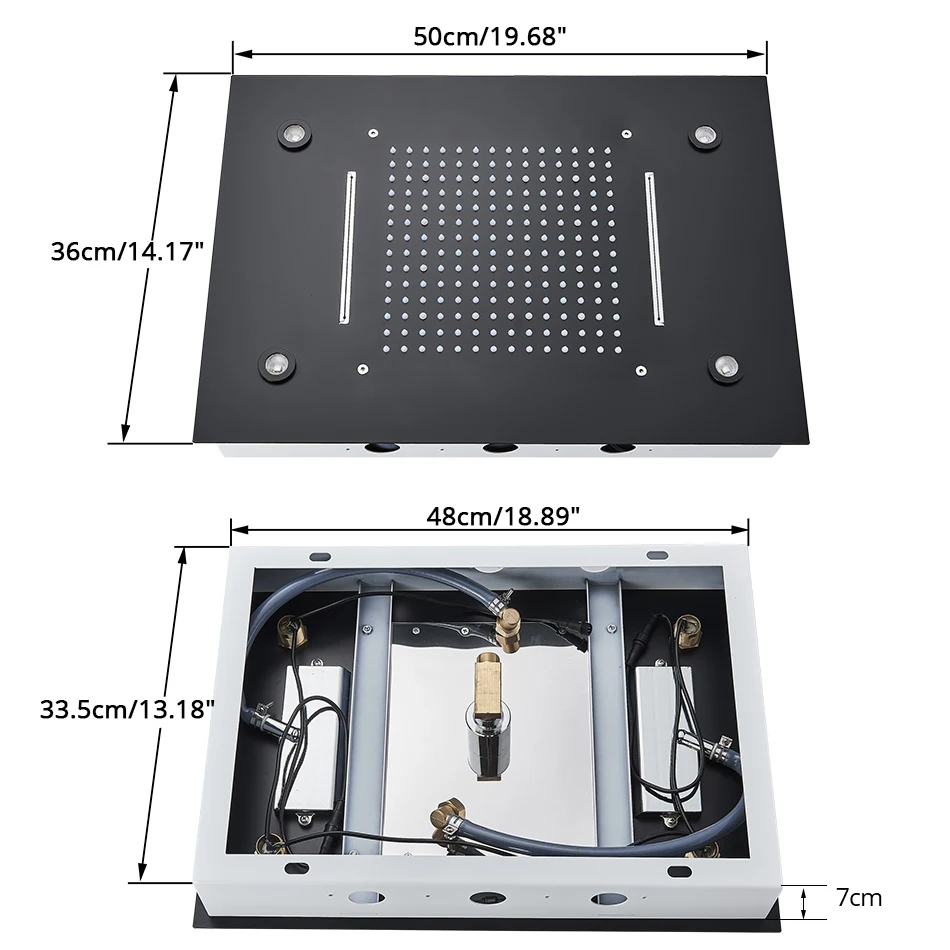 50cm/19.68"

36cm/14.17"

48cm/18.89"

33.5cm/13.18"

7cm