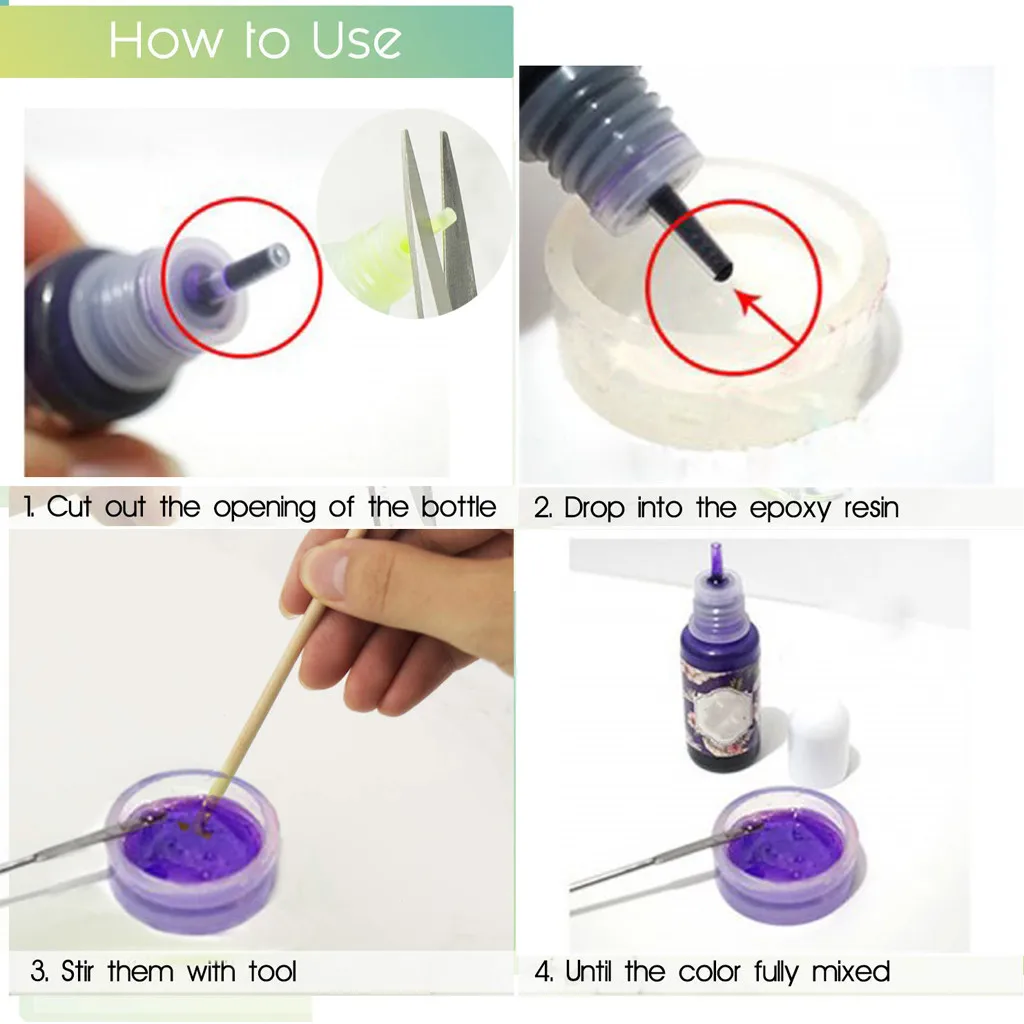 How to Use

1. Cut out the opening of the bottle

2. Drop into the epoxy resin

3. Stir them with tool

4. Until the color fully mixed