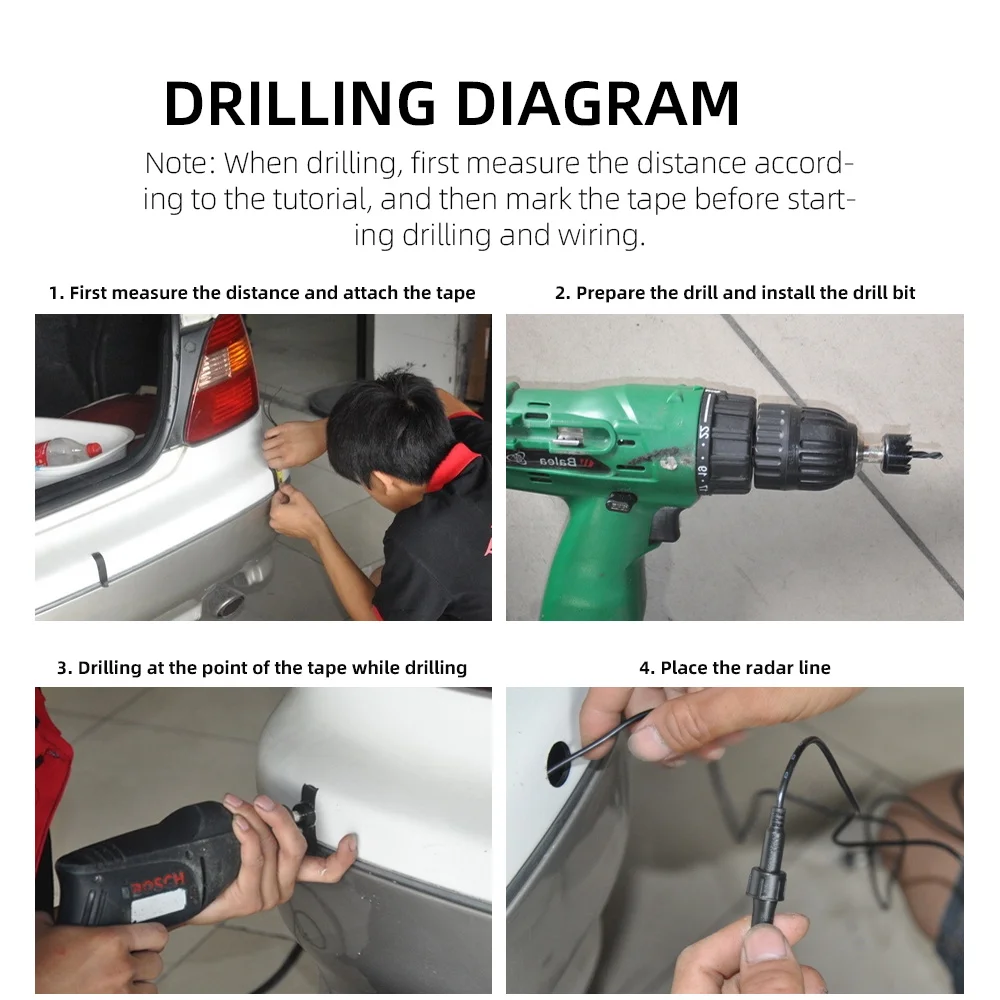 DRILLING DIAGRAM

Note: When drilling, first measure the distance according to the tutorial, and then mark the tape before starting drilling and wiring.

1. First measure the distance and attach the tape

2. Prepare the drill and install the drill bit

Balea

3. Drilling at the point of the tape while drilling

BOSCH

4. Place the radar line