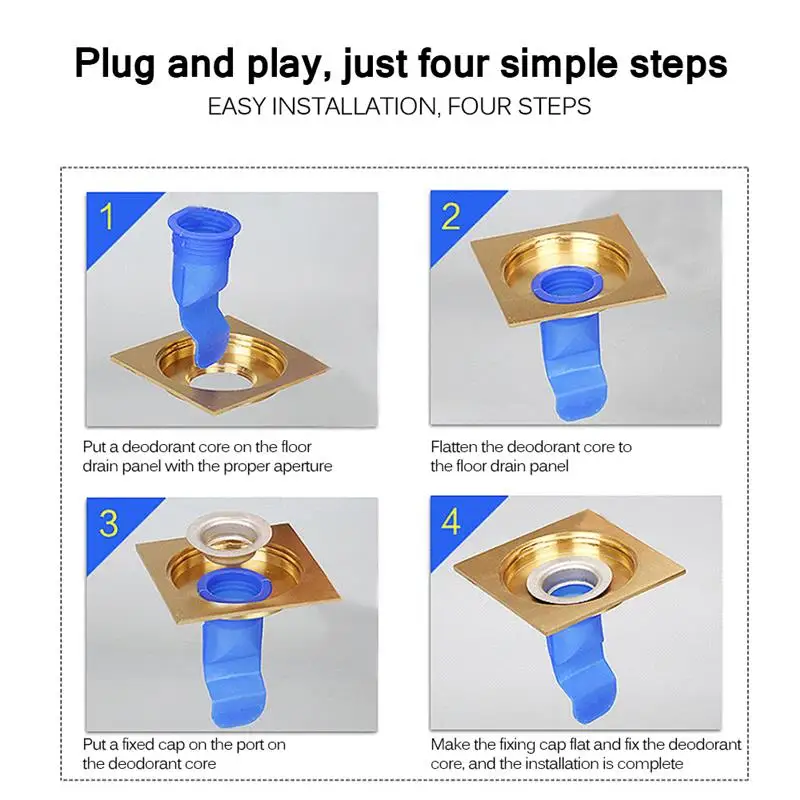 Plug and play, just four simple steps
EASY INSTALLATION, FOUR STEPS

1

Put a deodorant core on the floor drain panel with the proper aperture

2

Flatten the deodorant core to the floor drain panel

3

Put a fixed cap on the port on the deodorant core

4

Make the fixing cap flat and fix the deodorant core, and the installation is complete