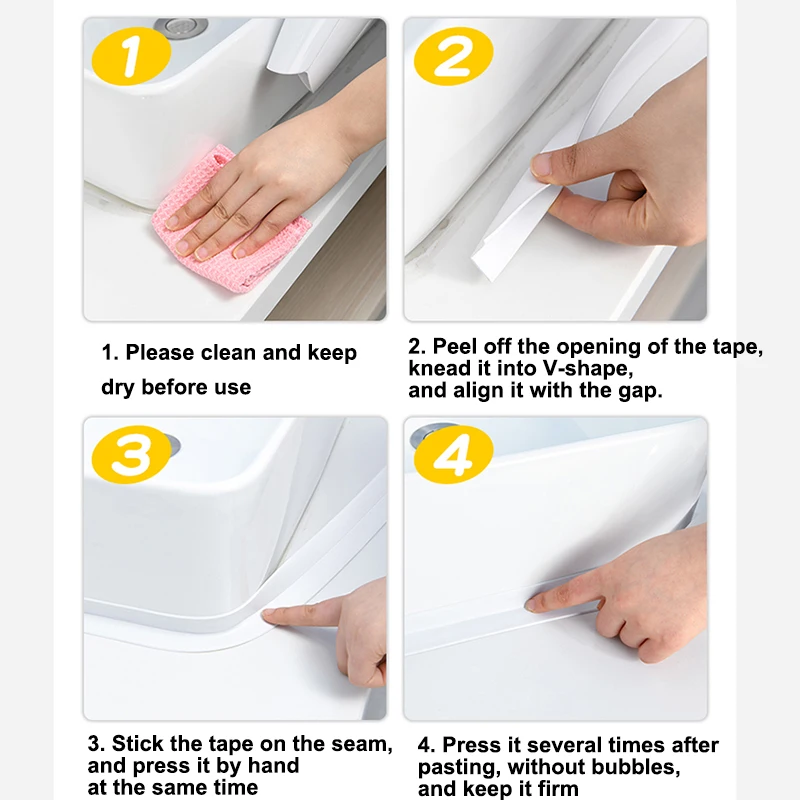 1

2

1. Please clean and keep dry before use

2. Peel off the opening of the tape, knead it into V-shape, and align it with the gap.

3

4

3. Stick the tape on the seam, and press it by hand at the same time

4. Press it several times after pasting, without bubbles, and keep it firm