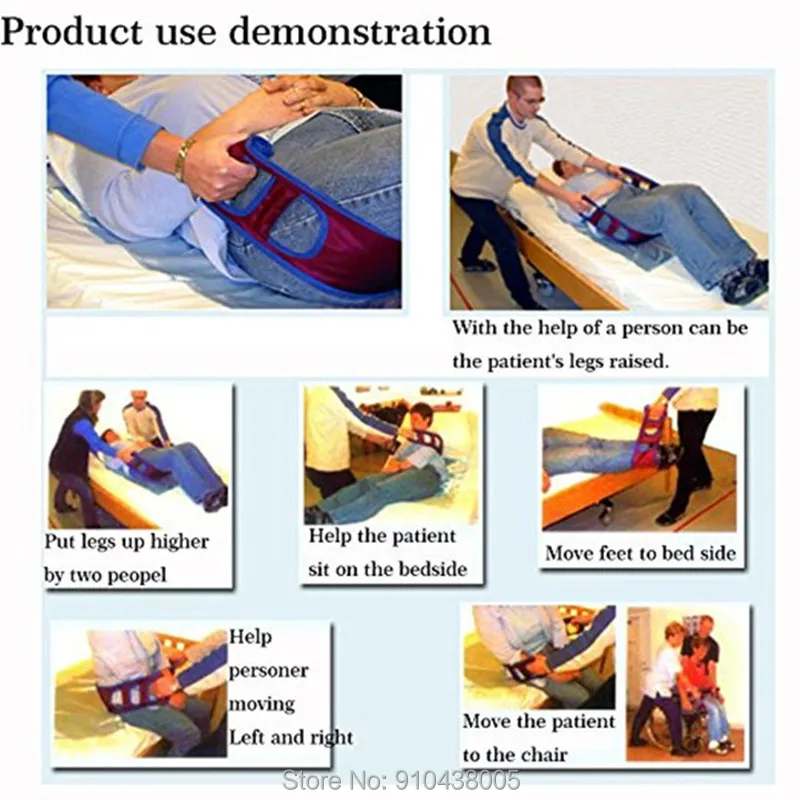 Product use demonstration

With the help of a person can be the patient's legs raised.

Put legs up higher by two peopel

Help the patient sit on the bedside

Move feet to bed side

Help personer moving Left and right

Move the patient to the chair

Store No: 910438005